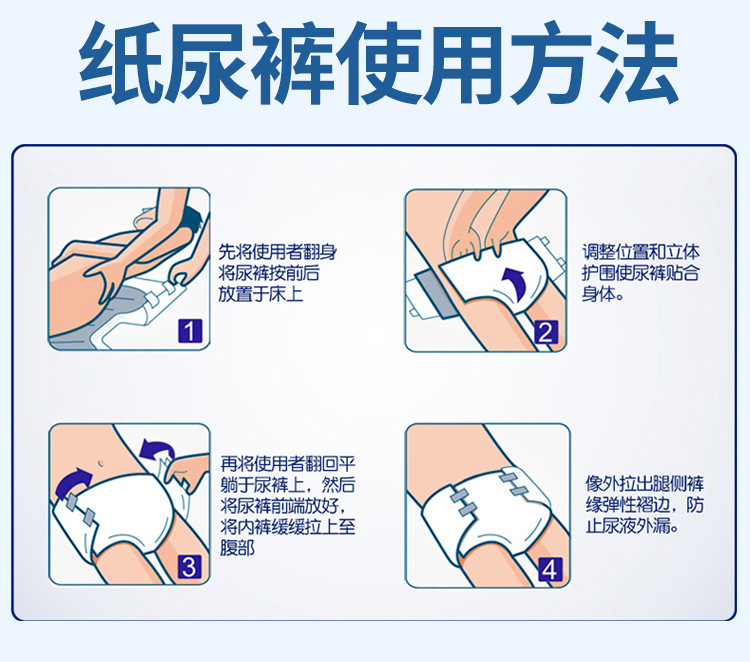 纸尿裤使用方法

1
先将使用者翻身将尿裤按前后放置于床上

2
调整位置和立体护围使尿裤贴合身体。

3
再将使用者翻回平躺于尿裤上，然后将尿裤前端放好，将内裤缓缓拉上至腹部

4
像外拉出腿侧裤缘弹性褶边，防止尿液外漏。