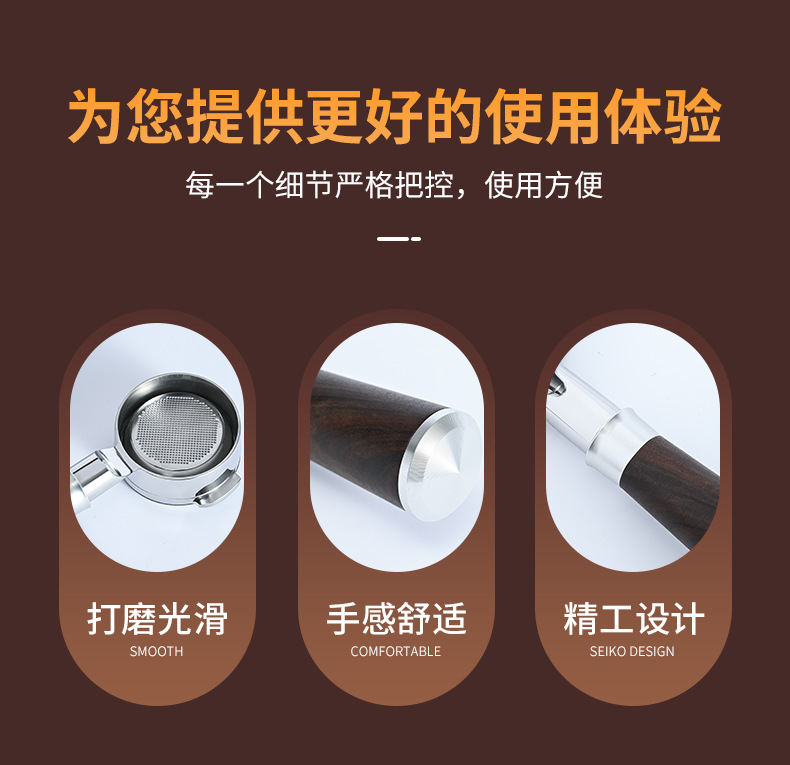 为您提供更好的使用体验

每一个细节严格把控，使用方便

打磨光滑
SMOOTH

手感舒适
COMFORTABLE

精工设计
SEIKO DESIGN