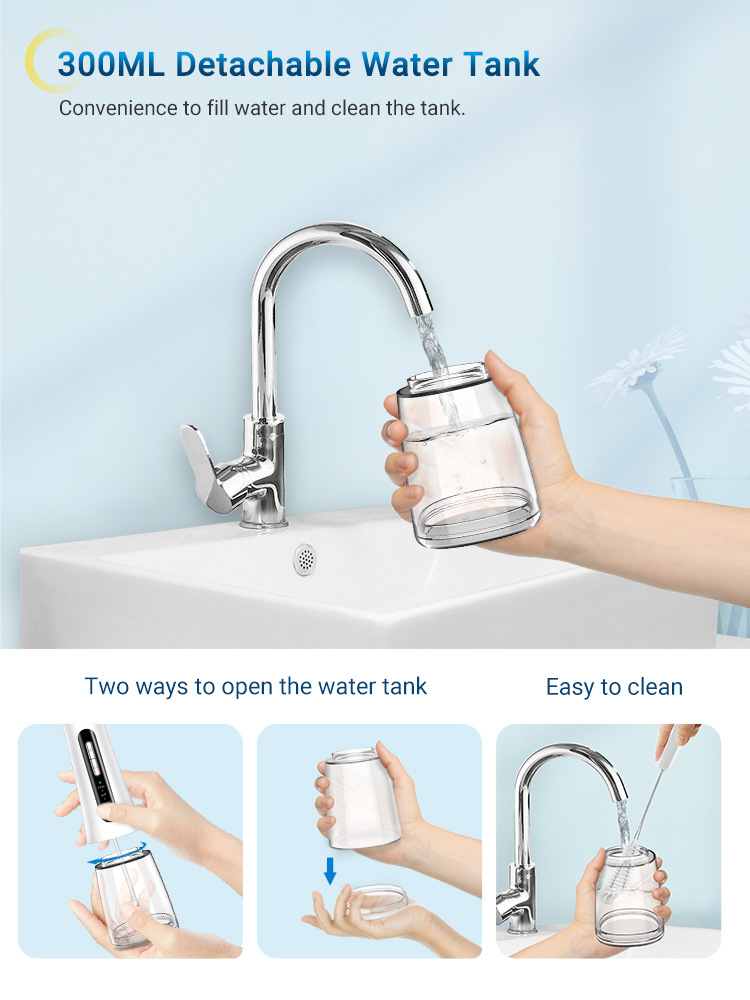 300ML Detachable Water Tank

Convenience to fill water and clean the tank.

Two ways to open the water tank

Easy to clean