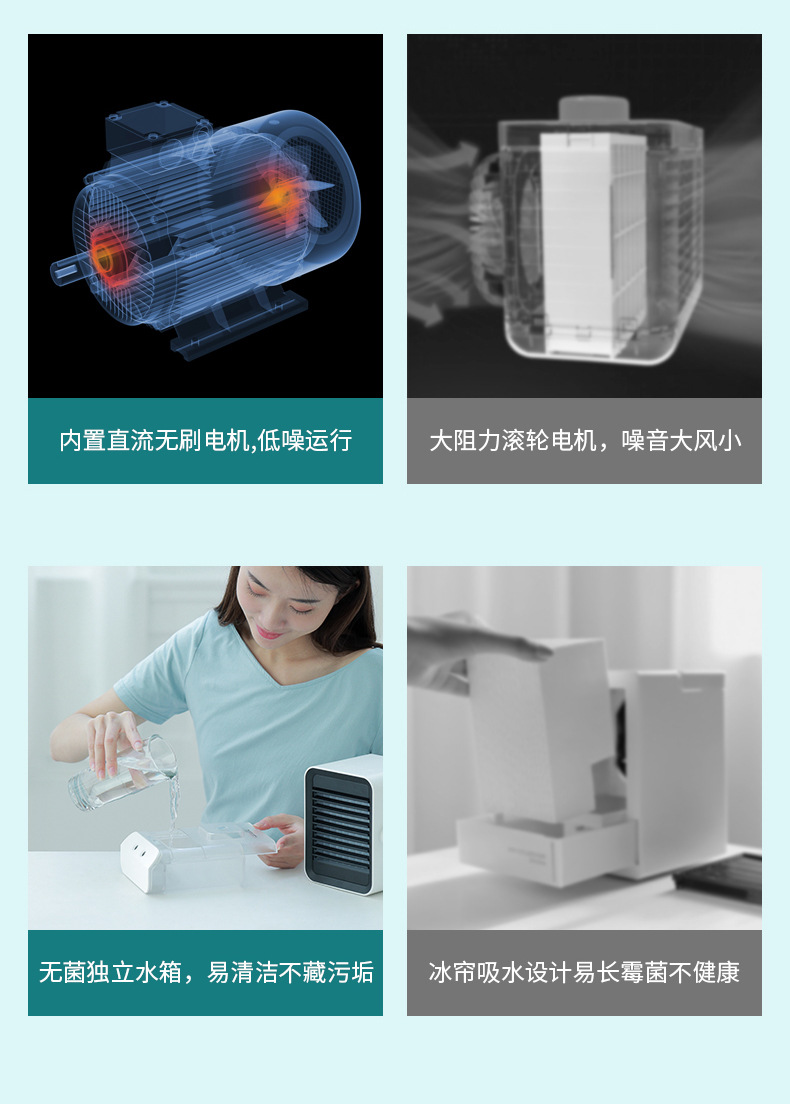 内置直流无刷电机,低噪运行

大阻力滚轮电机，噪音大风小

无菌独立水箱，易清洁不藏污垢

冰帘吸水设计易长霉菌不健康