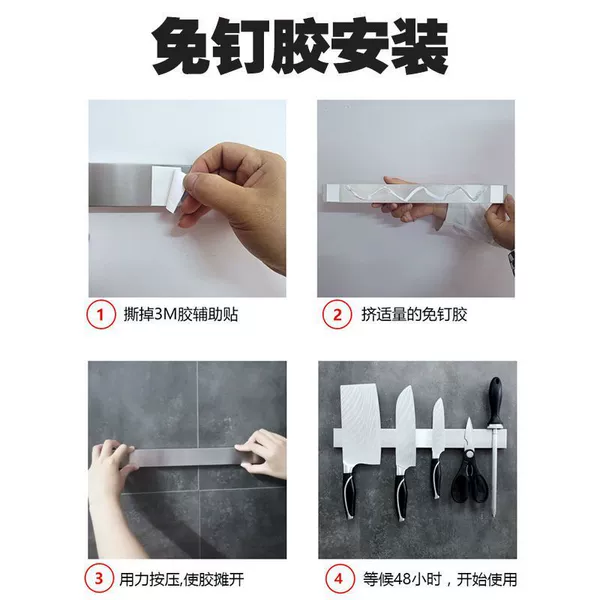 免钉胶安装

1 撕掉3M胶辅助贴

2 挤适量的免钉胶

3 用力按压,使胶摊开

4 等候48小时，开始使用