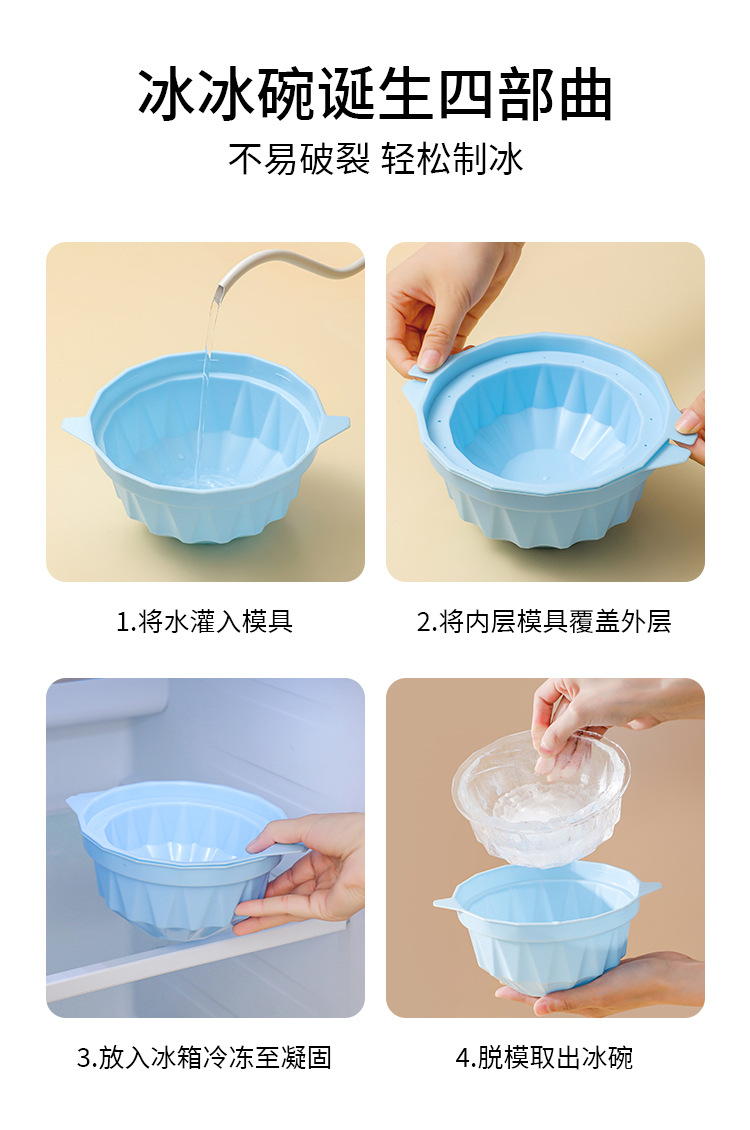 冰冰碗诞生四部曲

不易破裂 轻松制冰

1.将水灌入模具

2.将内层模具覆盖外层

3.放入冰箱冷冻至凝固

4.脱模取出冰碗