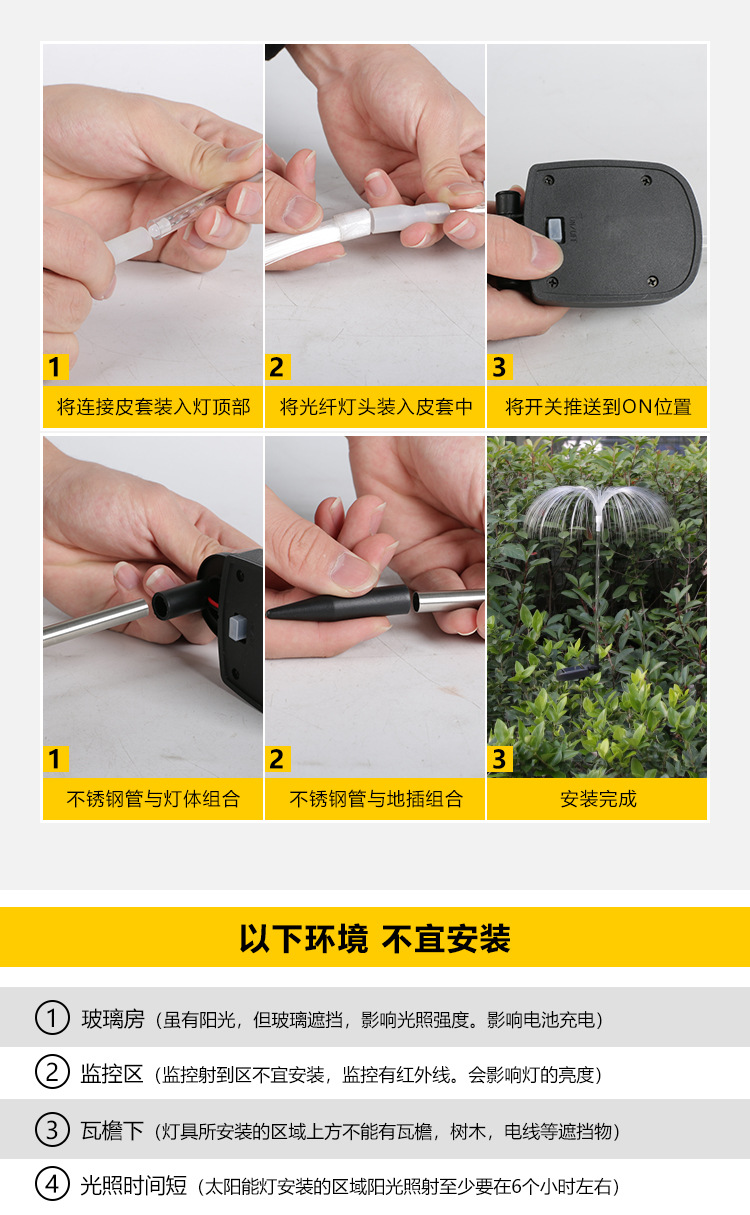 1
将连接皮套装入灯顶部

2
将光纤灯头装入皮套中

3
将开关推送到ON位置

1
不锈钢管与灯体组合

2
不锈钢管与地插组合

3
安装完成

以下环境 不宜安装

① 玻璃房（虽有阳光，但玻璃遮挡，影响光照强度。影响电池充电）

② 监控区（监控射到区不宜安装，监控有红外线。会影响灯的亮度）

③ 瓦檐下（灯具所安装的区域上方不能有瓦檐，树木，电线等遮挡物）

④ 光照时间短（太阳能灯安装的区域阳光照射至少要在6个小时左右）