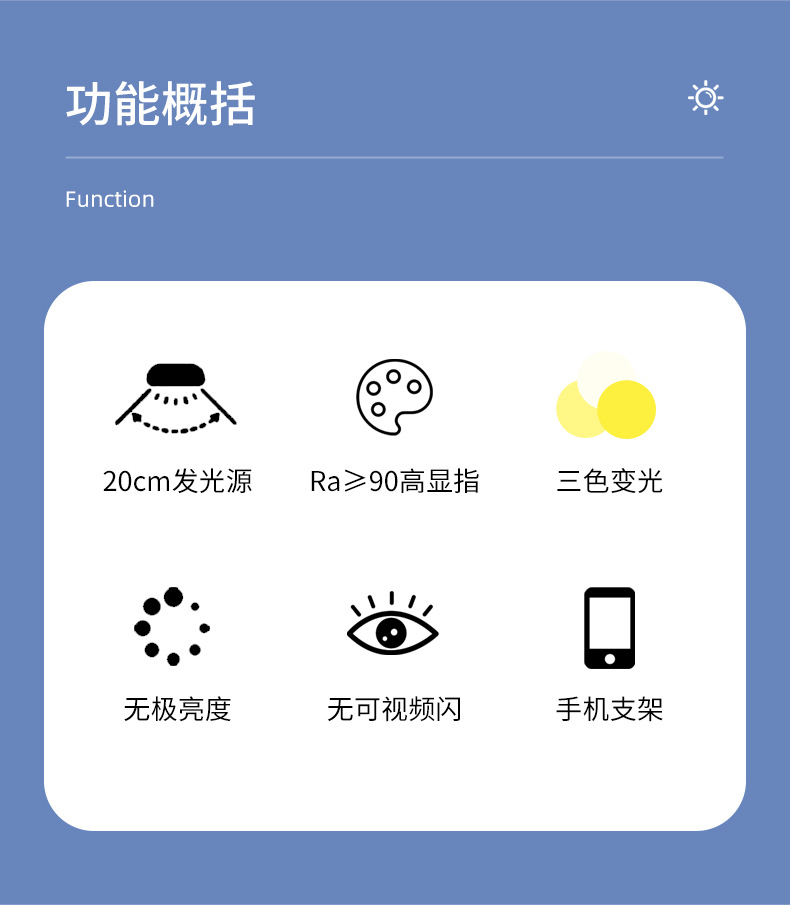 功能概括

Function

20cm发光源 Ra≥90高显指 三色变光

无极亮度 无可视频闪 手机支架