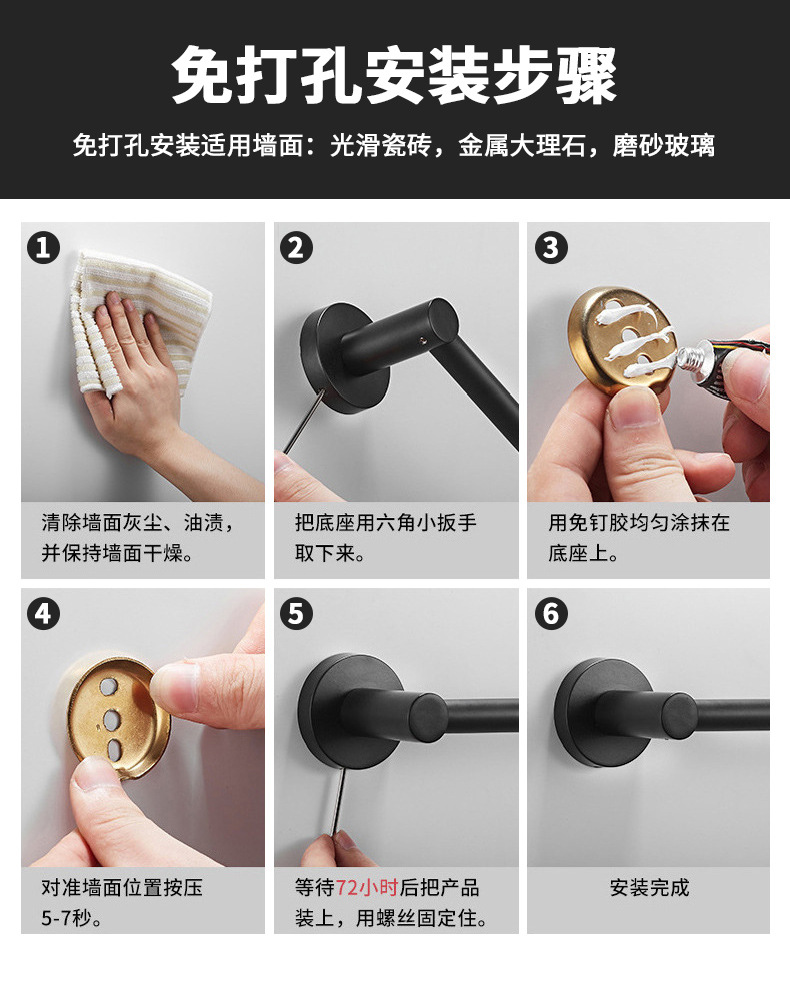 免打孔安装步骤

免打孔安装适用墙面：光滑瓷砖，金属大理石，磨砂玻璃

1
清除墙面灰尘、油渍，并保持墙面干燥。

2
把底座用六角小扳手取下来。

3
用免钉胶均匀涂抹在底座上。

4
对准墙面位置按压5-7秒。

5
等待72小时后把产品装上，用螺丝固定住。

6
安装完成