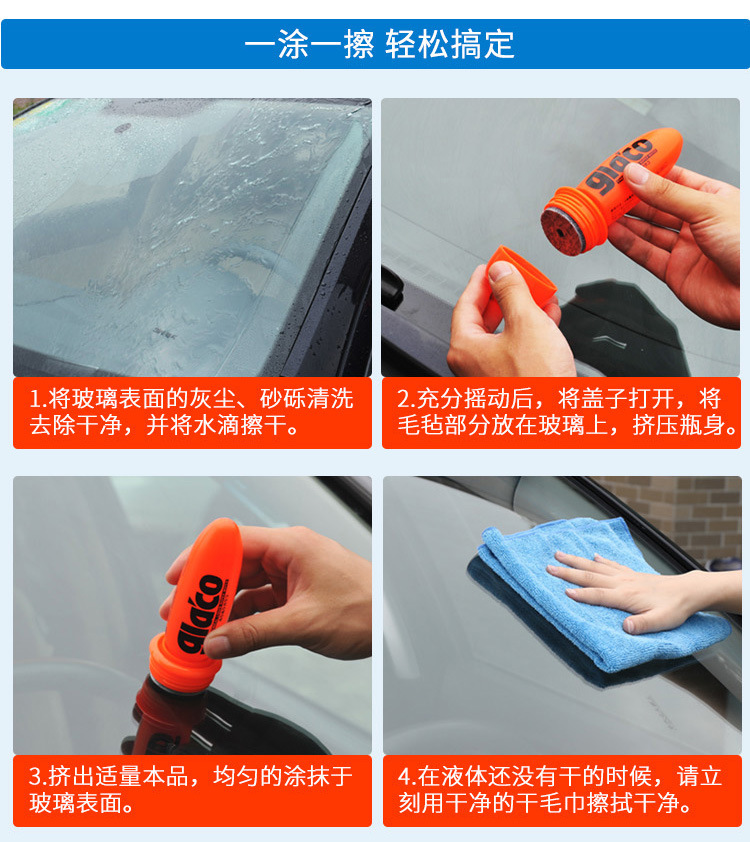 一涂一擦 轻松搞定

glaco

1.将玻璃表面的灰尘、砂砾清洗去除干净，并将水滴擦干。

2.充分摇动后，将盖子打开，将毛毡部分放在玻璃上，挤压瓶身。

glaco

3.挤出适量本品，均匀的涂抹于玻璃表面。

4.在液体还没有干的时候，请立刻用干净的干毛巾擦拭干净。