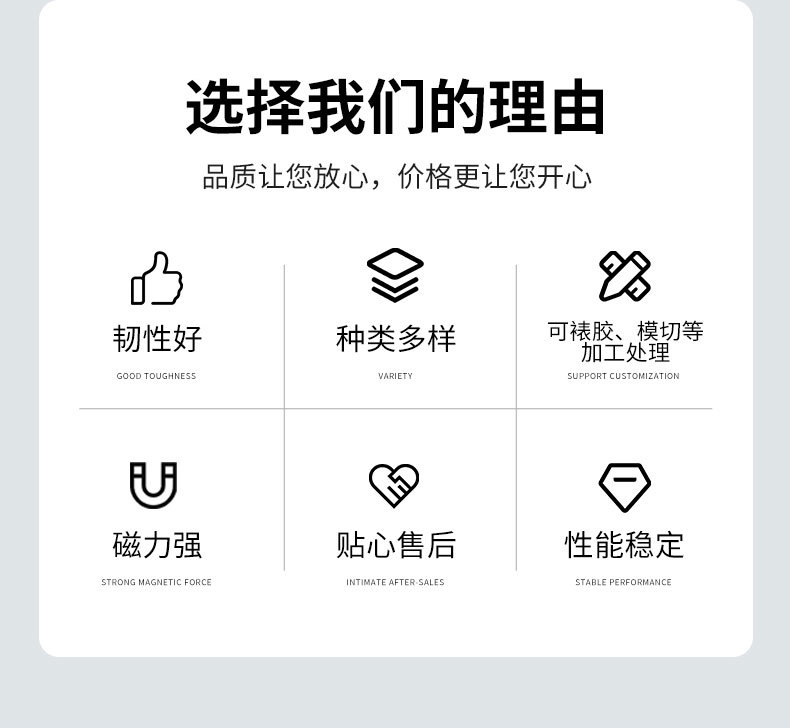 选择我们的理由

品质让您放心，价格更让您开心

韧性好

GOOD TOUGHNESS

种类多样

VARIETY

可裱胶、模切等
加工处理

SUPPORT CUSTOMIZATION

磁力强

STRONG MAGNETIC FORCE

贴心售后

INTIMATE AFTER-SALES

性能稳定

STABLE PERFORMANCE