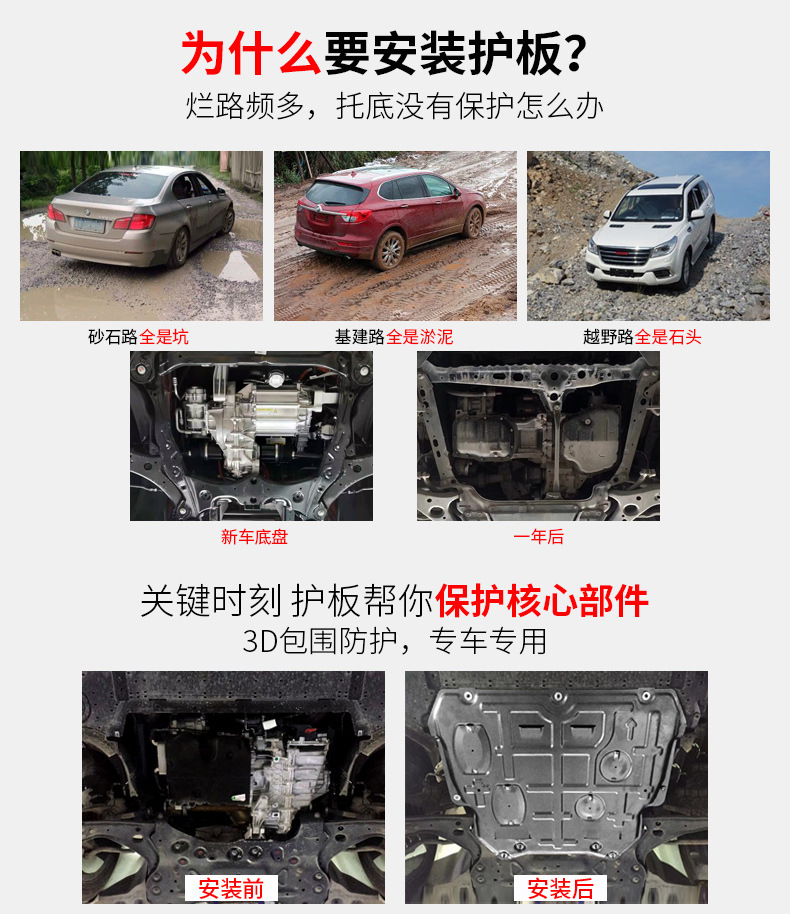 为什么要安装护板?

烂路频多，托底没有保护怎么办

砂石路全是坑

基建路全是淤泥

越野路全是石头

新车底盘

一年后

关键时刻 护板帮你保护核心部件

3D包围防护，专车专用

安装前

安装后