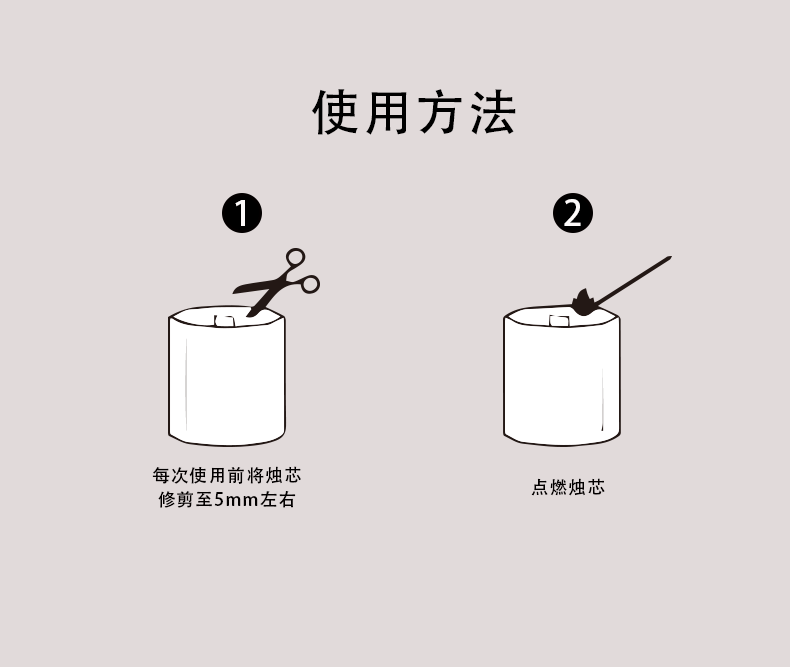 使用方法

1

每次使用前将烛芯修剪至5mm左右

2

点燃烛芯