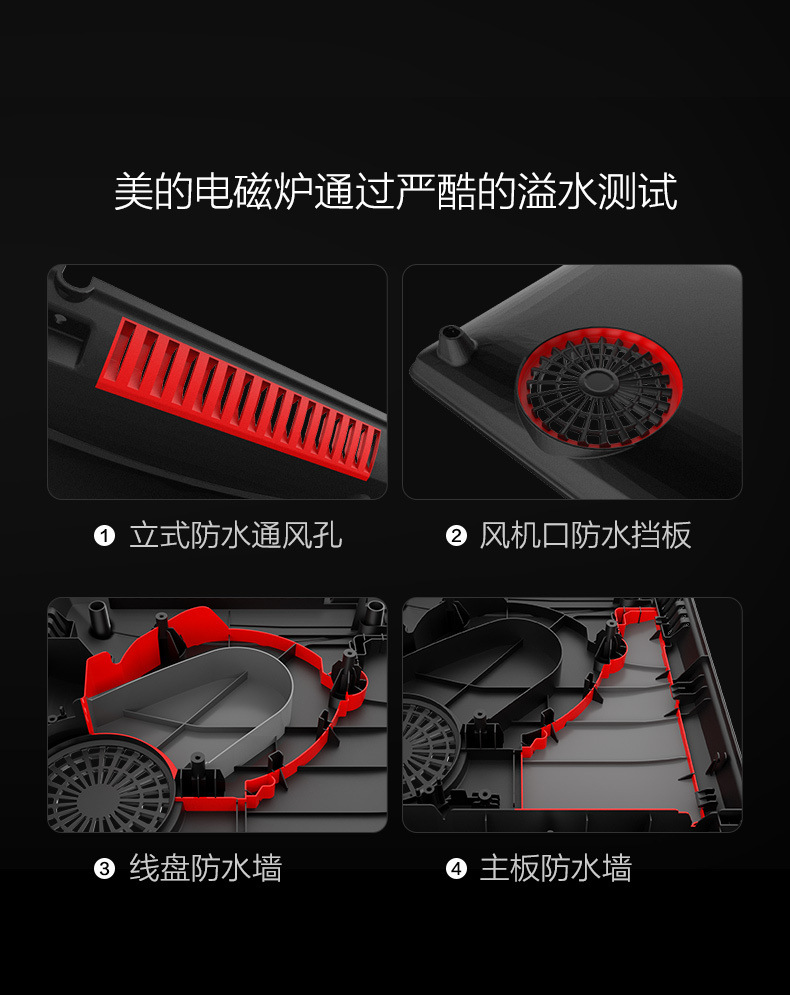 美的电磁炉通过严酷的溢水测试

❶ 立式防水通风孔

❷ 风机口防水挡板

❸ 线盘防水墙

❹ 主板防水墙