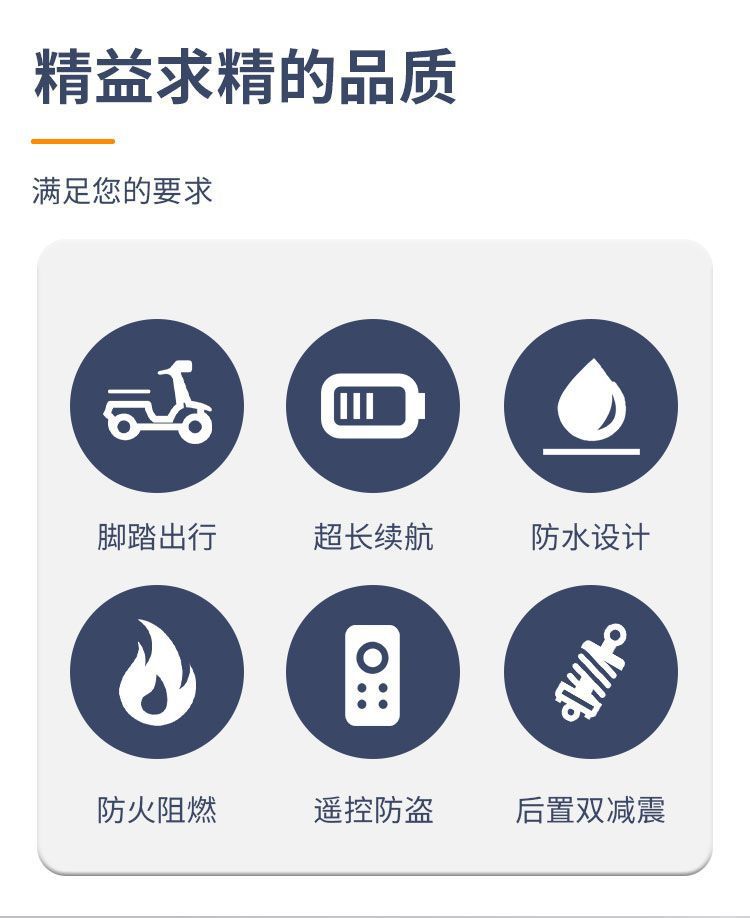 精益求精的品质

满足您的要求

脚踏出行

超长续航

防水设计

防火阻燃

遥控防盗

后置双减震