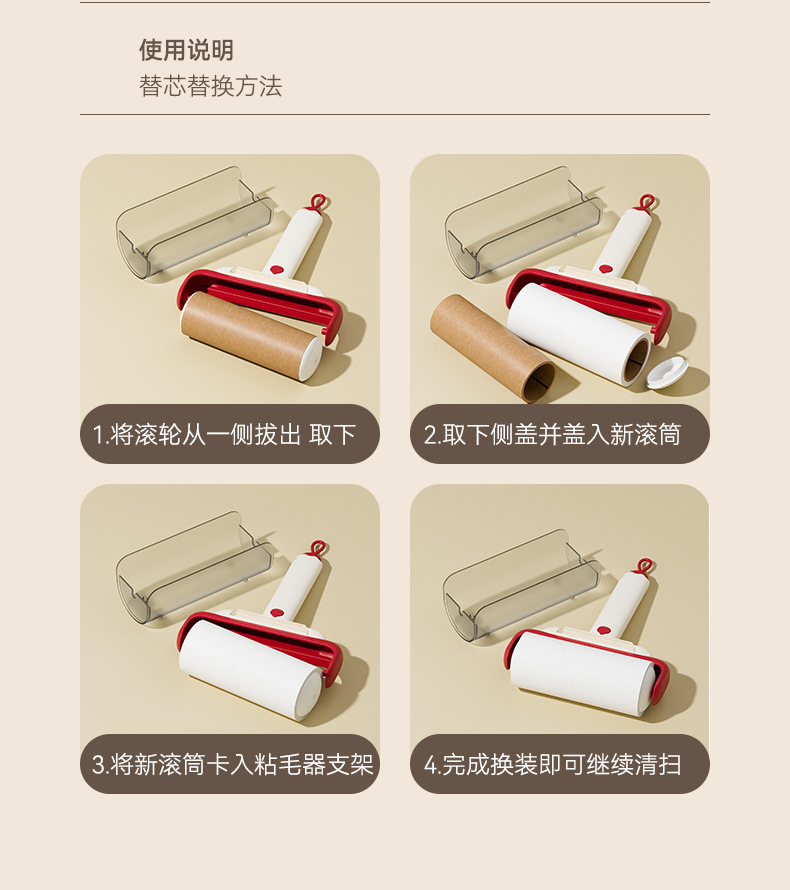 使用说明
替芯替换方法

1.将滚轮从一侧拔出 取下

2.取下侧盖并盖入新滚筒

3.将新滚筒卡入粘毛器支架

4.完成换装即可继续清扫