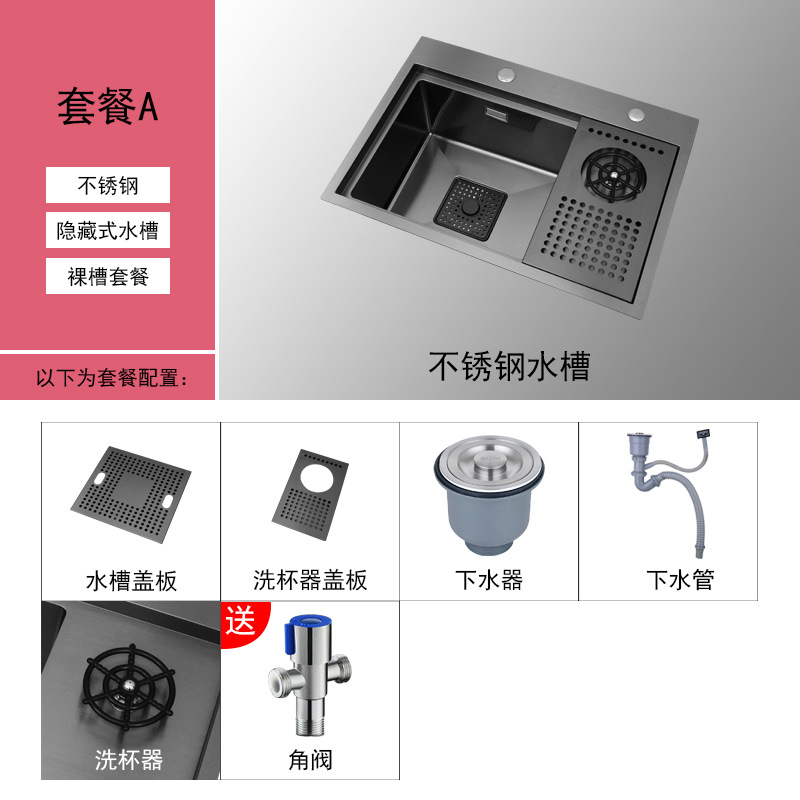 套餐A

不锈钢

隐藏式水槽

裸槽套餐

以下为套餐配置：

不锈钢水槽

水槽盖板

洗杯器盖板

下水器

下水管

洗杯器

送

角阀