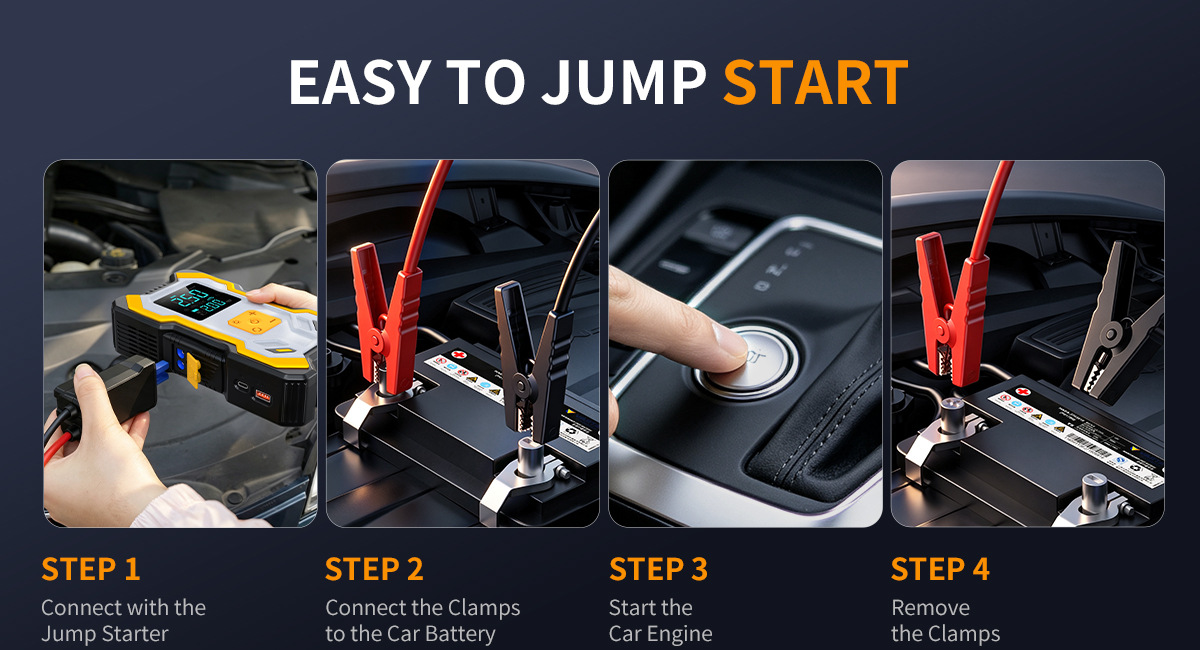 EASY TO JUMP START

STEP 1
Connect with the Jump Starter

STEP 2
Connect the Clamps to the Car Battery

STEP 3
Start the Car Engine

STEP 4
Remove the Clamps