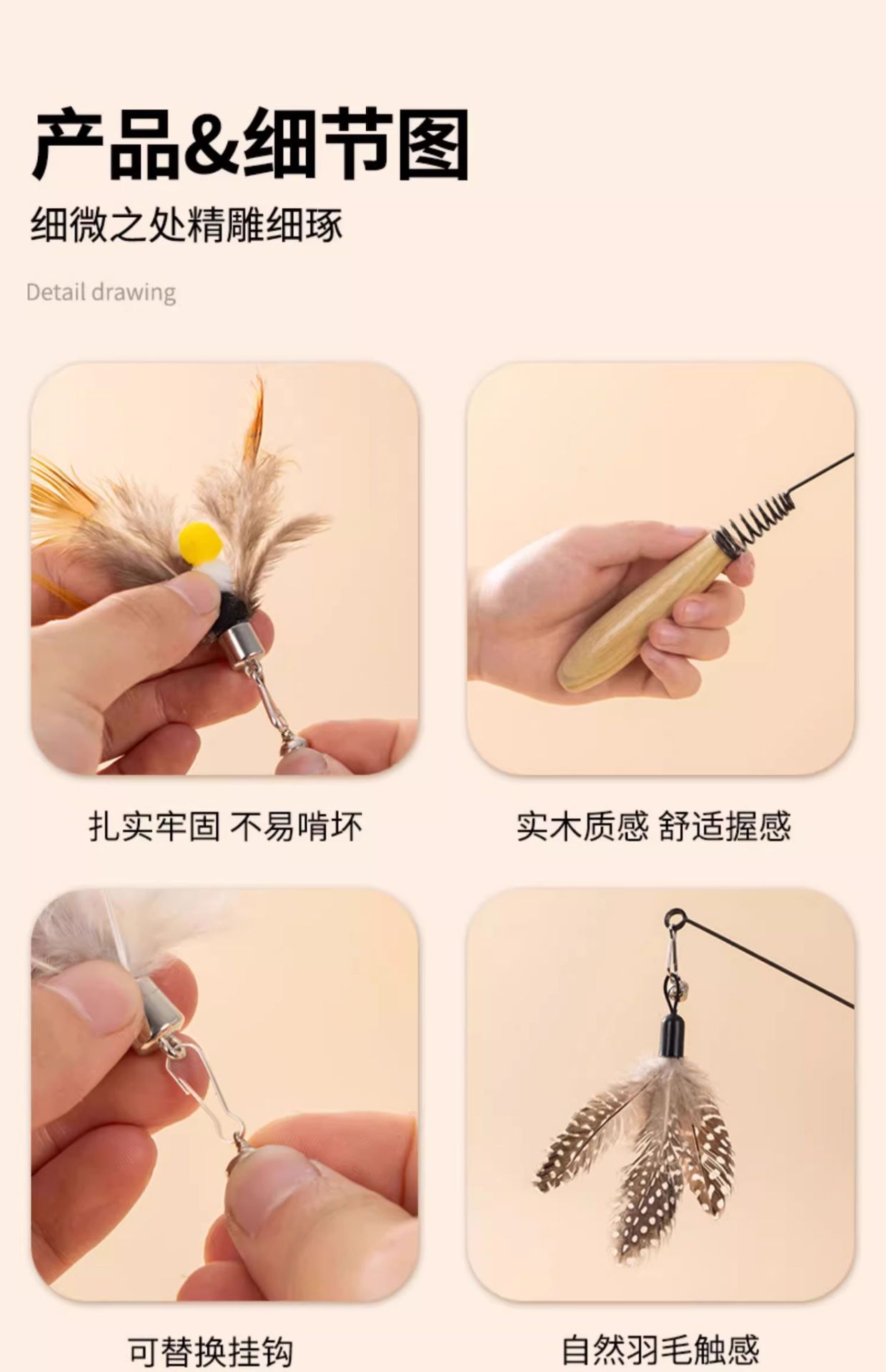 产品&细节图

细微之处精雕细琢

Detail drawing

扎实牢固 不易啃坏

实木质感 舒适握感

可替换挂钩

自然羽毛触感