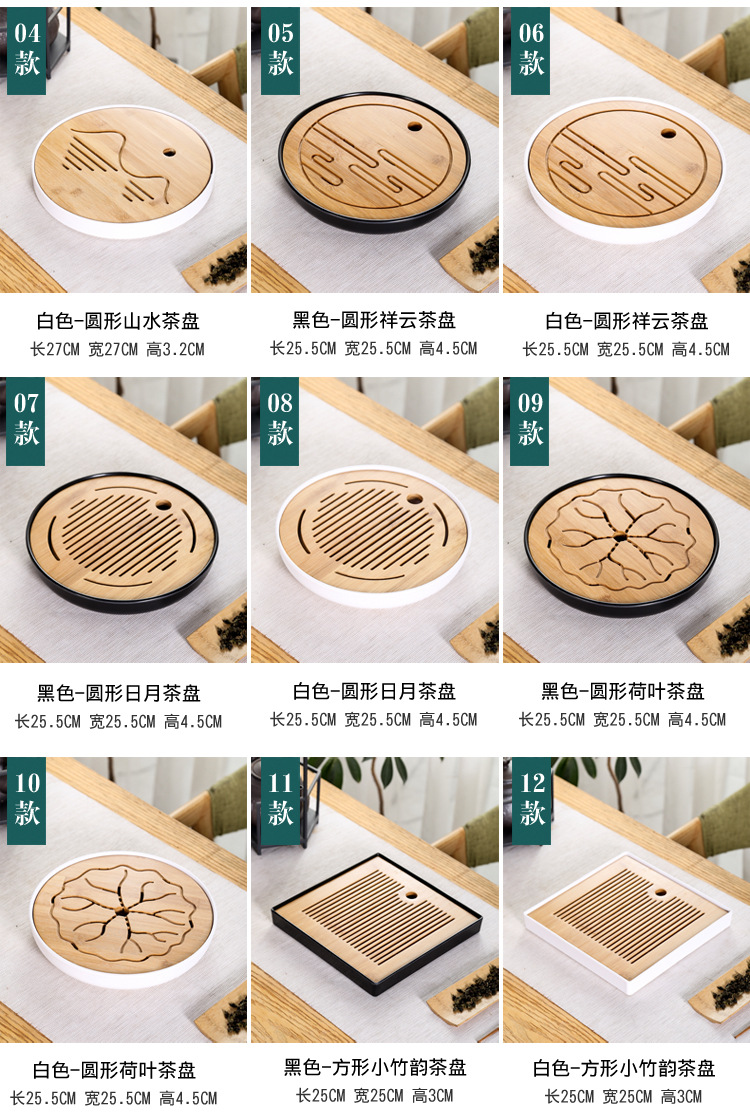 04
款

白色-圆形山水茶盘
长27CM 宽27CM 高3.2CM

05
款

黑色-圆形祥云茶盘
长25.5CM 宽25.5CM 高4.5CM

06
款

白色-圆形祥云茶盘
长25.5CM 宽25.5CM 高4.5CM

07
款

黑色-圆形日月茶盘
长25.5CM 宽25.5CM 高4.5CM

08
款

白色-圆形日月茶盘
长25.5CM 宽25.5CM 高4.5CM

09
款

黑色-圆形荷叶茶盘
长25.5CM 宽25.5CM 高4.5CM

10
款

白色-圆形荷叶茶盘
长25.5CM 宽25.5CM 高4.5CM

11
款

黑色-方形小竹韵茶盘
长25CM 宽25CM 高3CM

12
款

白色-方形小竹韵茶盘
长25CM 宽25CM 高3CM