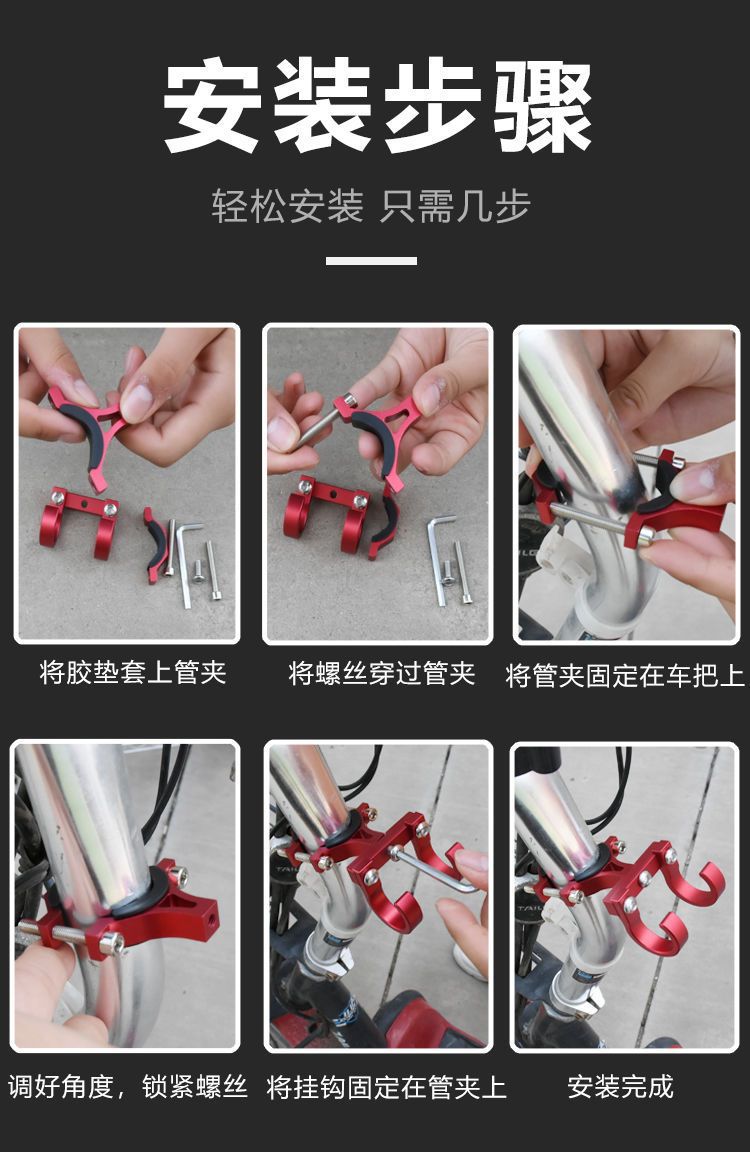 安装步骤

轻松安装 只需几步

将胶垫套上管夹

将螺丝穿过管夹

将管夹固定在车把上

调好角度，锁紧螺丝

将挂钩固定在管夹上

安装完成