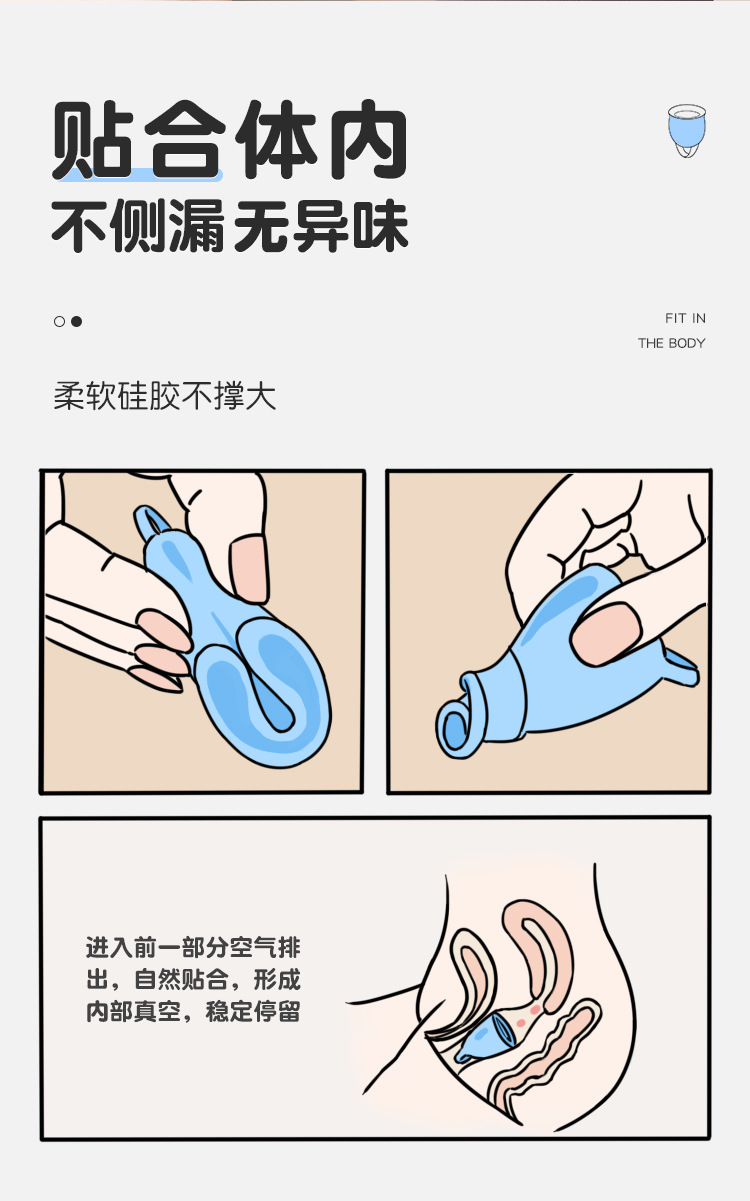 贴合体内
不侧漏 无异味

FIT IN
THE BODY

柔软硅胶不撑大

进入前一部分空气排出，自然贴合，形成内部真空，稳定停留