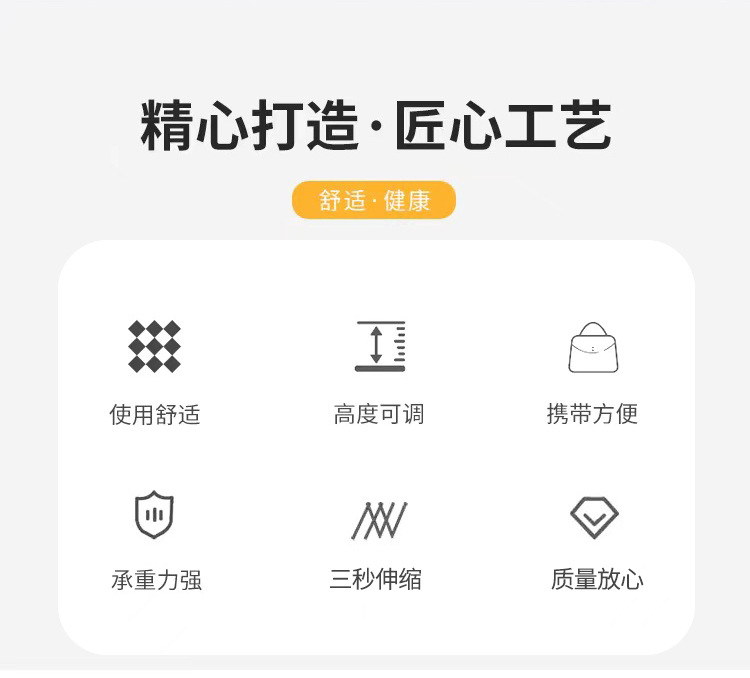 精心打造·匠心工艺

舒适·健康

使用舒适

高度可调

携带方便

承重力强

三秒伸缩

质量放心