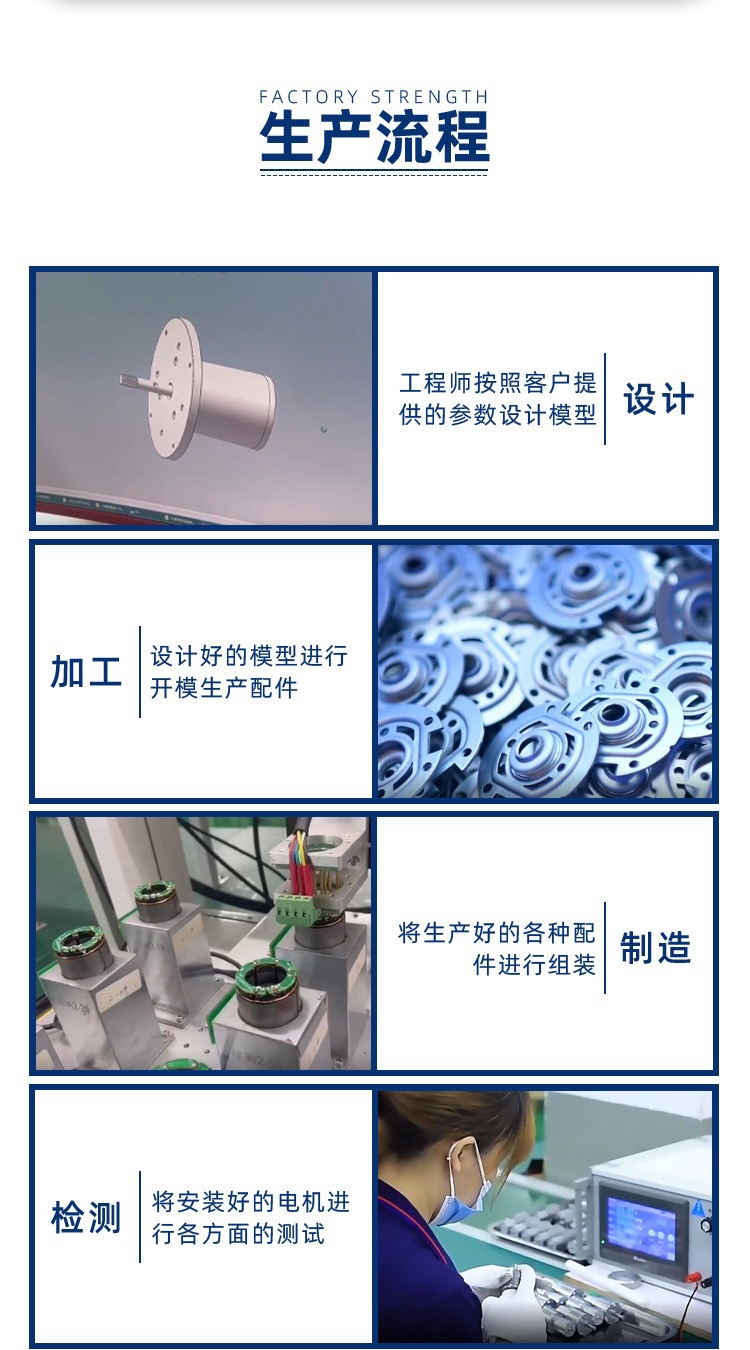 FACTORY STRENGTH
生产流程

工程师按照客户提供的参数设计模型

设计

加工

设计好的模型进行开模生产配件

将生产好的各种配件进行组装

制造

检测

将安装好的电机进行各方面的测试