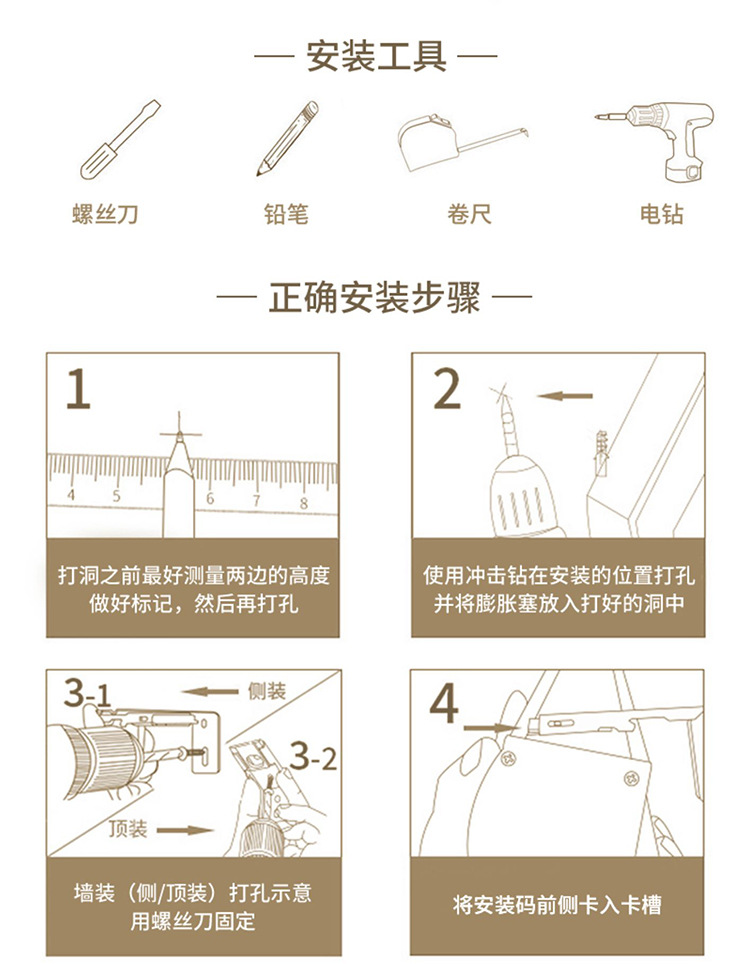 — 安装工具 —

螺丝刀

铅笔

卷尺

电钻

— 正确安装步骤 —

1

4 5 6 7 8

打洞之前最好测量两边的高度
做好标记，然后再打孔

2

使用冲击钻在安装的位置打孔
并将膨胀塞放入打好的洞中

3-1

侧装

3-2

顶装

墙装（侧/顶装）打孔示意
用螺丝刀固定

4

将安装码前侧卡入卡槽