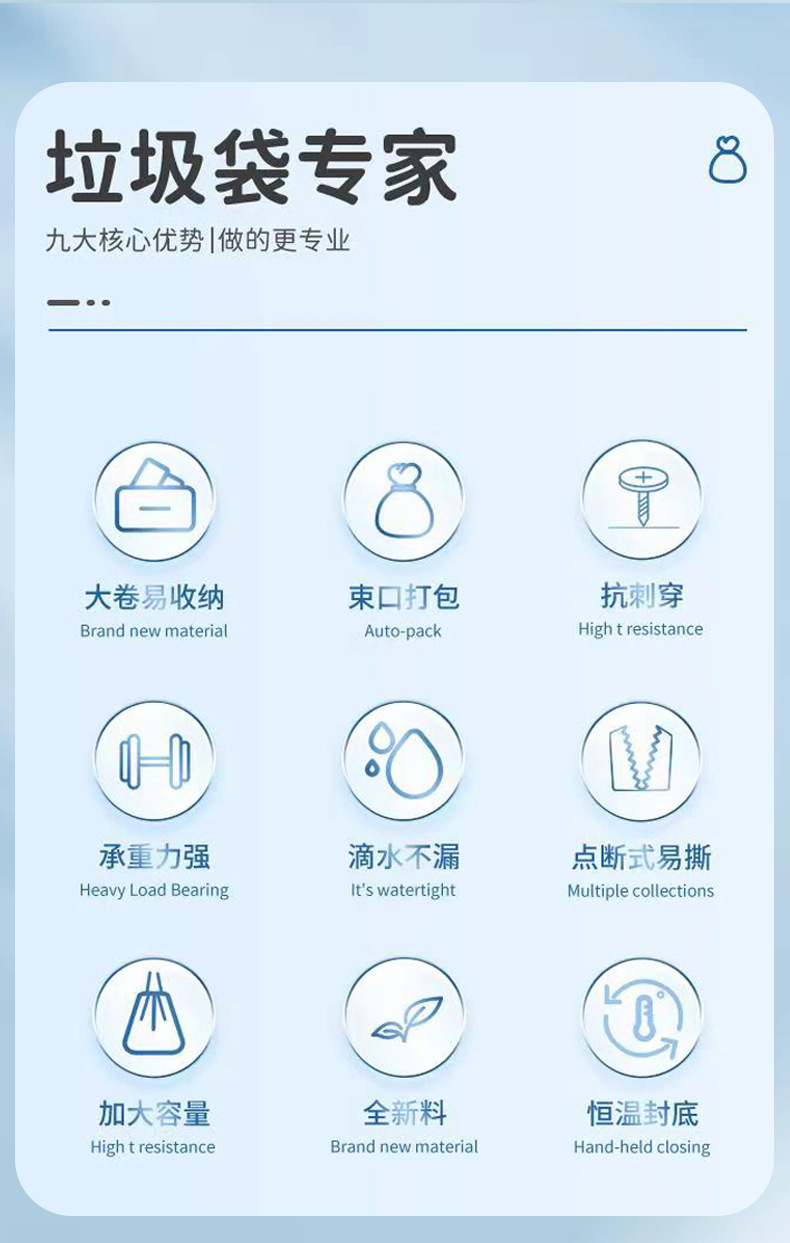 垃圾袋专家

九大核心优势|做的更专业

大卷易收纳
Brand new material

束口打包
Auto-pack

抗刺穿
High t resistance

承重力强
Heavy Load Bearing

滴水不漏
It's watertight

点断式易撕
Multiple collections

加大容量
High t resistance

全新料
Brand new material

恒温封底
Hand-held closing