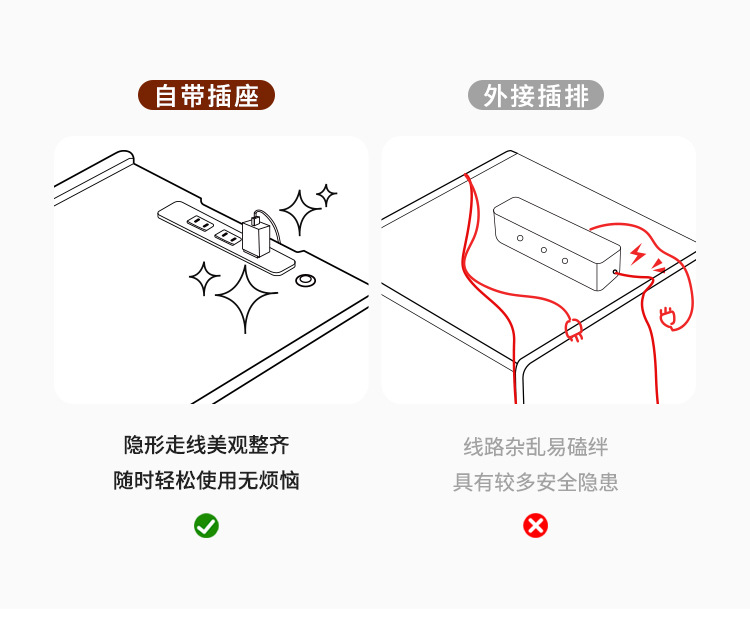 自带插座

隐形走线美观整齐
随时轻松使用无烦恼

外接插排

线路杂乱易磕绊
具有较多安全隐患