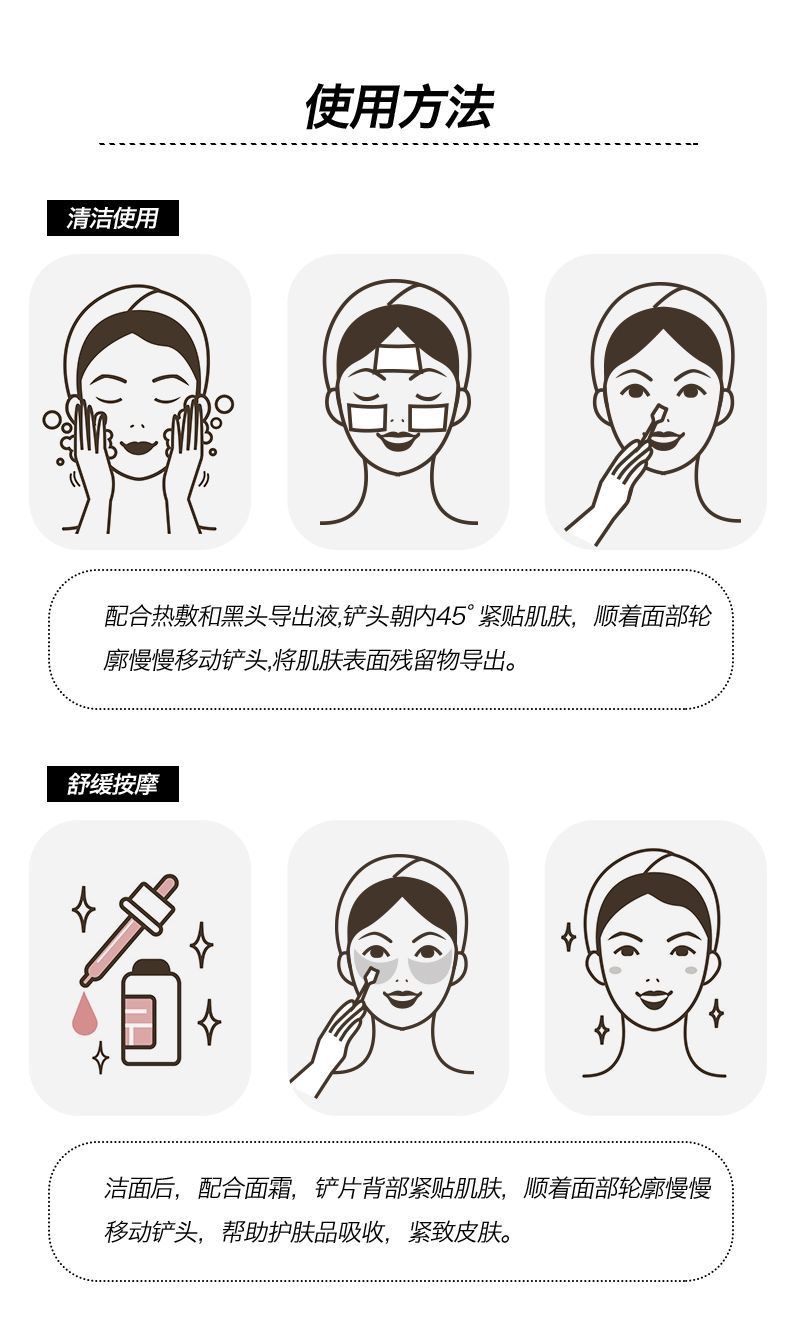 使用方法

清洁使用

配合热敷和黑头导出液,铲头朝内45°紧贴肌肤，顺着面部轮廓慢慢移动铲头,将肌肤表面残留物导出。

舒缓按摩

洁面后，配合面霜，铲片背部紧贴肌肤，顺着面部轮廓慢慢移动铲头，帮助护肤品吸收，紧致皮肤。