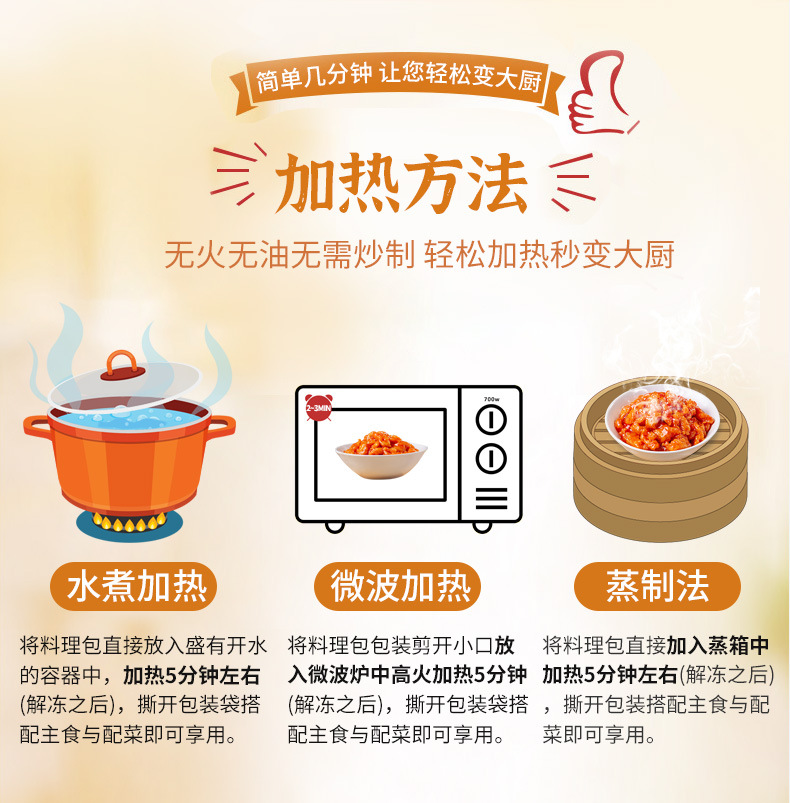 简单几分钟 让您轻松变大厨

加热方法

无火无油无需炒制 轻松加热秒变大厨

2-3MIN

700w

水煮加热

将料理包直接放入盛有开水的容器中，加热5分钟左右(解冻之后)，撕开包装袋搭配主食与配菜即可享用。

微波加热

将料理包包装剪开小口放入微波炉中高火加热5分钟(解冻之后)，撕开包装袋搭配主食与配菜即可享用。

蒸制法

将料理包直接加入蒸箱中加热5分钟左右(解冻之后)，撕开包装搭配主食与配菜即可享用。