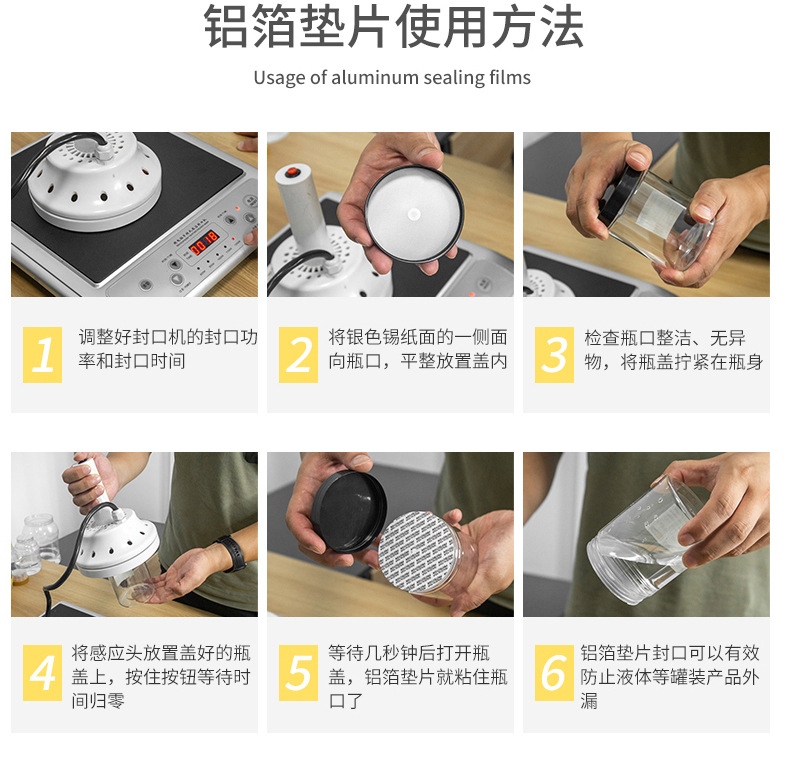 铝箔垫片使用方法

Usage of aluminum sealing films

0018

1 调整好封口机的封口功率和封口时间

2 将银色锡纸面的一侧面向瓶口，平整放置盖内

3 检查瓶口整洁、无异物，将瓶盖拧紧在瓶身

4 将感应头放置盖好的瓶盖上，按住按钮等待时间归零

5 等待几秒钟后打开瓶盖，铝箔垫片就粘住瓶口了

6 铝箔垫片封口可以有效防止液体等罐装产品外漏