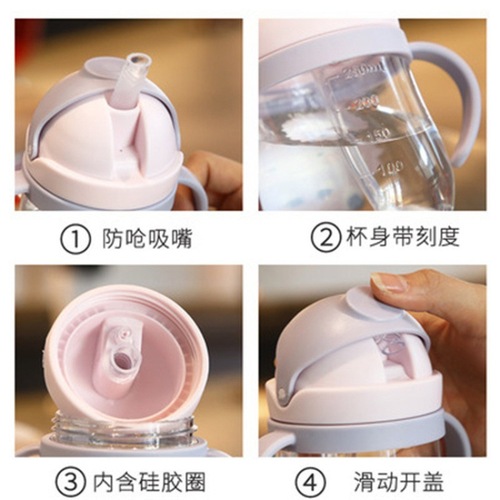 250ml
200
150
100

① 防呛吸嘴

② 杯身带刻度

③ 内含硅胶圈

④ 滑动开盖