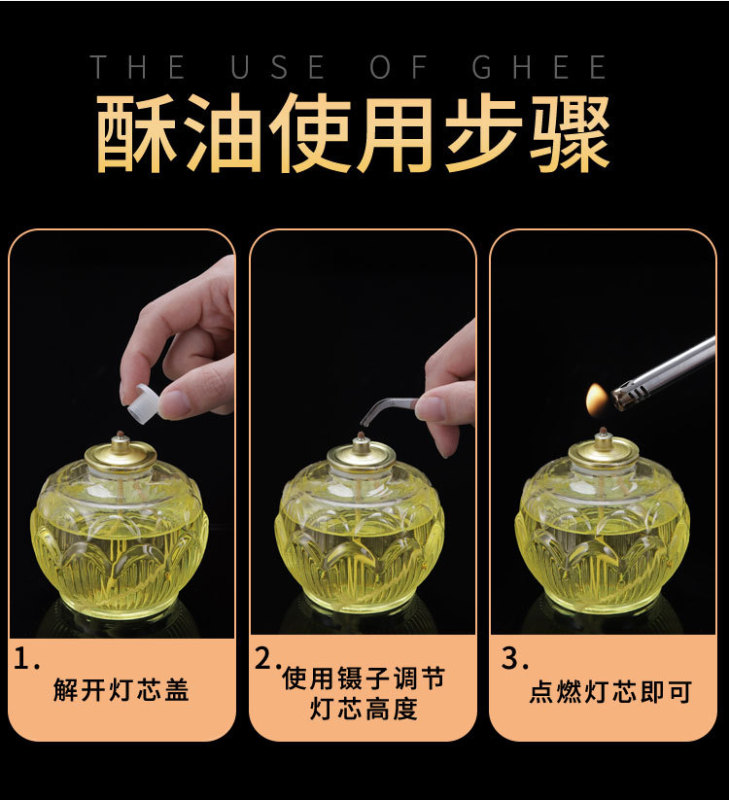 THE USE OF GHEE

酥油使用步骤

1.
解开灯芯盖

2.
使用镊子调节灯芯高度

3.
点燃灯芯即可