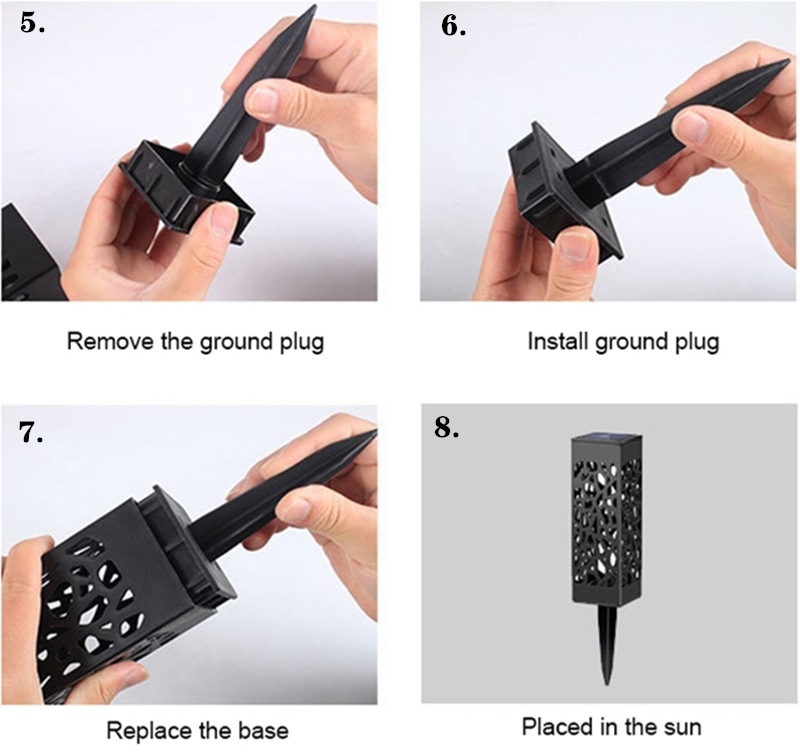 5.

Remove the ground plug

6.

Install ground plug

7.

Replace the base

8.

Placed in the sun