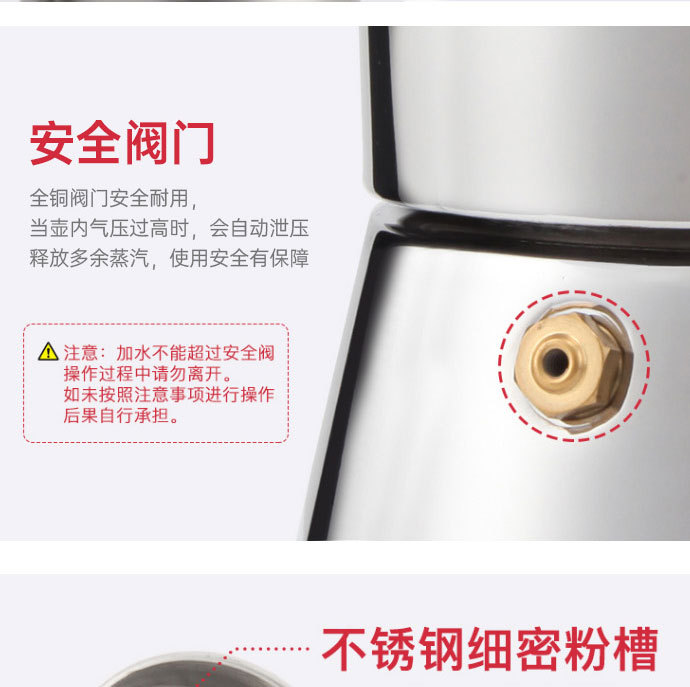 安全阀门

全铜阀门安全耐用，
当壶内气压过高时，会自动泄压
释放多余蒸汽，使用安全有保障

注意：加水不能超过安全阀
操作过程中请勿离开。
如未按照注意事项进行操作
后果自行承担。

不锈钢细密粉槽