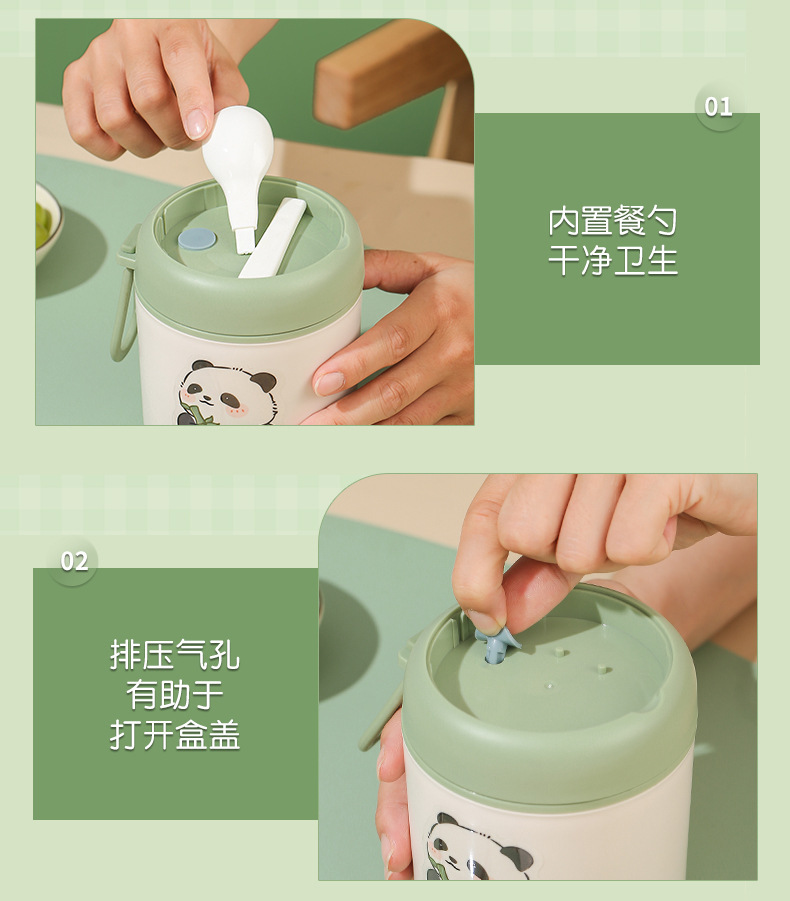 01

内置餐勺
干净卫生

02

排压气孔
有助于
打开盒盖