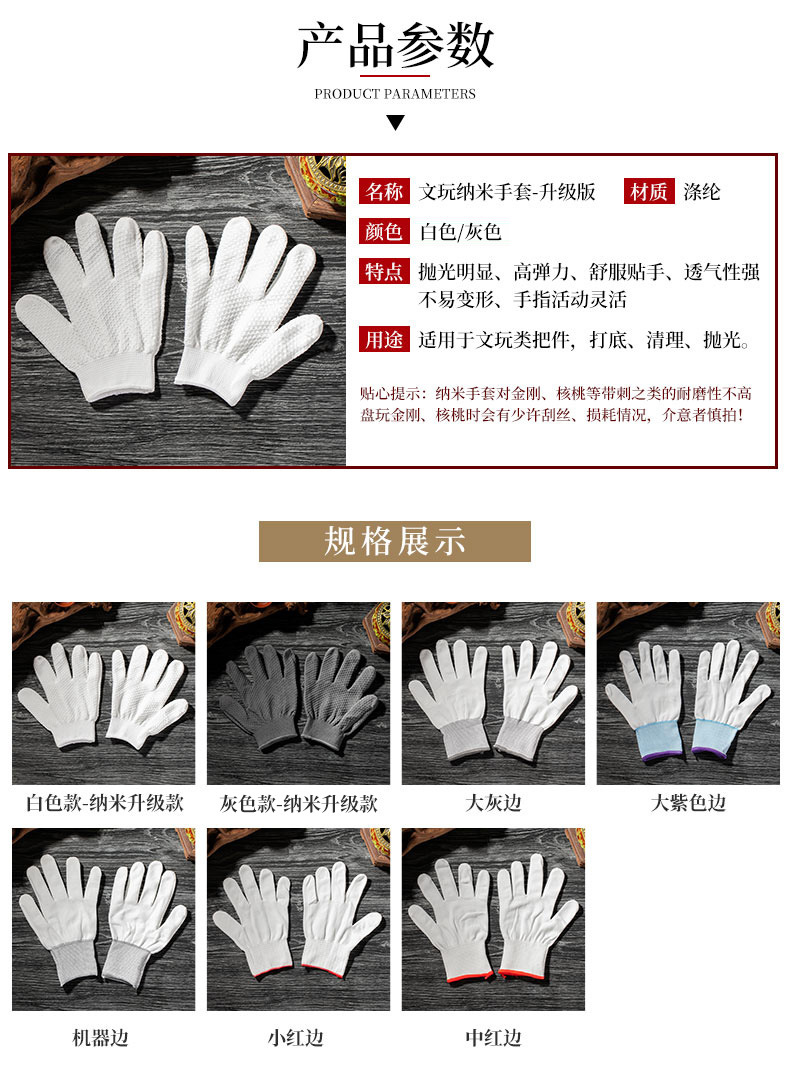 产品参数

PRODUCT PARAMETERS

名称 文玩纳米手套-升级版 材质 涤纶

颜色 白色/灰色

特点 抛光明显、高弹力、舒服贴手、透气性强 不易变形、手指活动灵活

用途 适用于文玩类把件，打底、清理、抛光。

贴心提示：纳米手套对金刚、核桃等带刺之类的耐磨性不高 盘玩金刚、核桃时会有少许刮丝、损耗情况，介意者慎拍！

规格展示

白色款-纳米升级款

灰色款-纳米升级款

大灰边

大紫色边

机器边

小红边

中红边