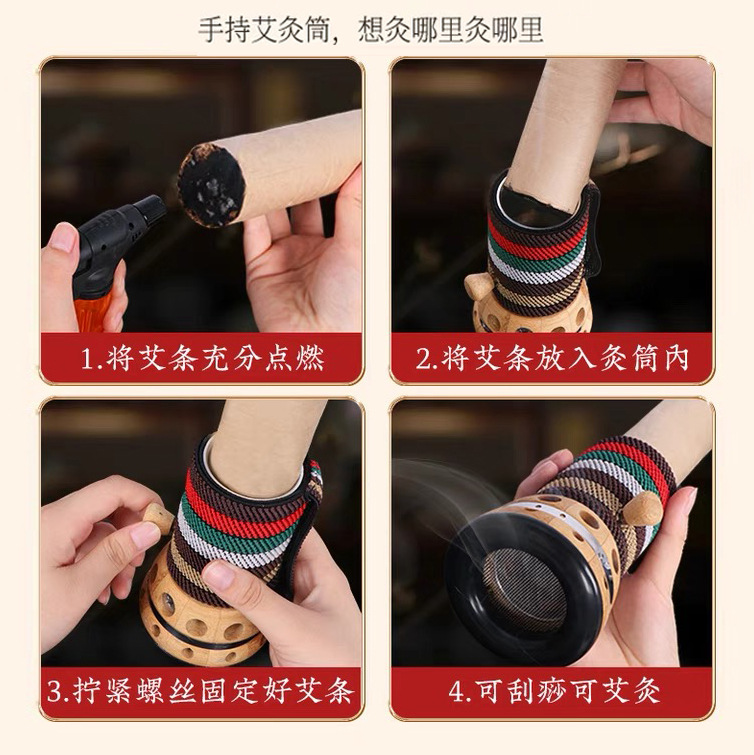 手持艾灸筒，想灸哪里灸哪里

1.将艾条充分点燃

2.将艾条放入灸筒内

3.拧紧螺丝固定好艾条

4.可刮痧可艾灸