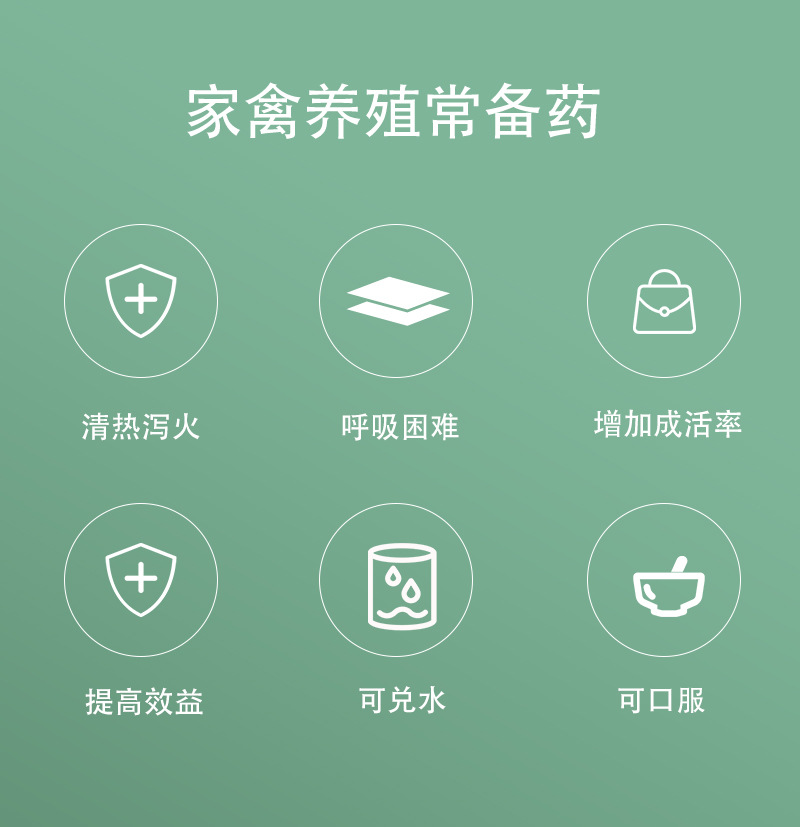 家禽养殖常备药

清热泻火

呼吸困难

增加成活率

提高效益

可兑水

可口服