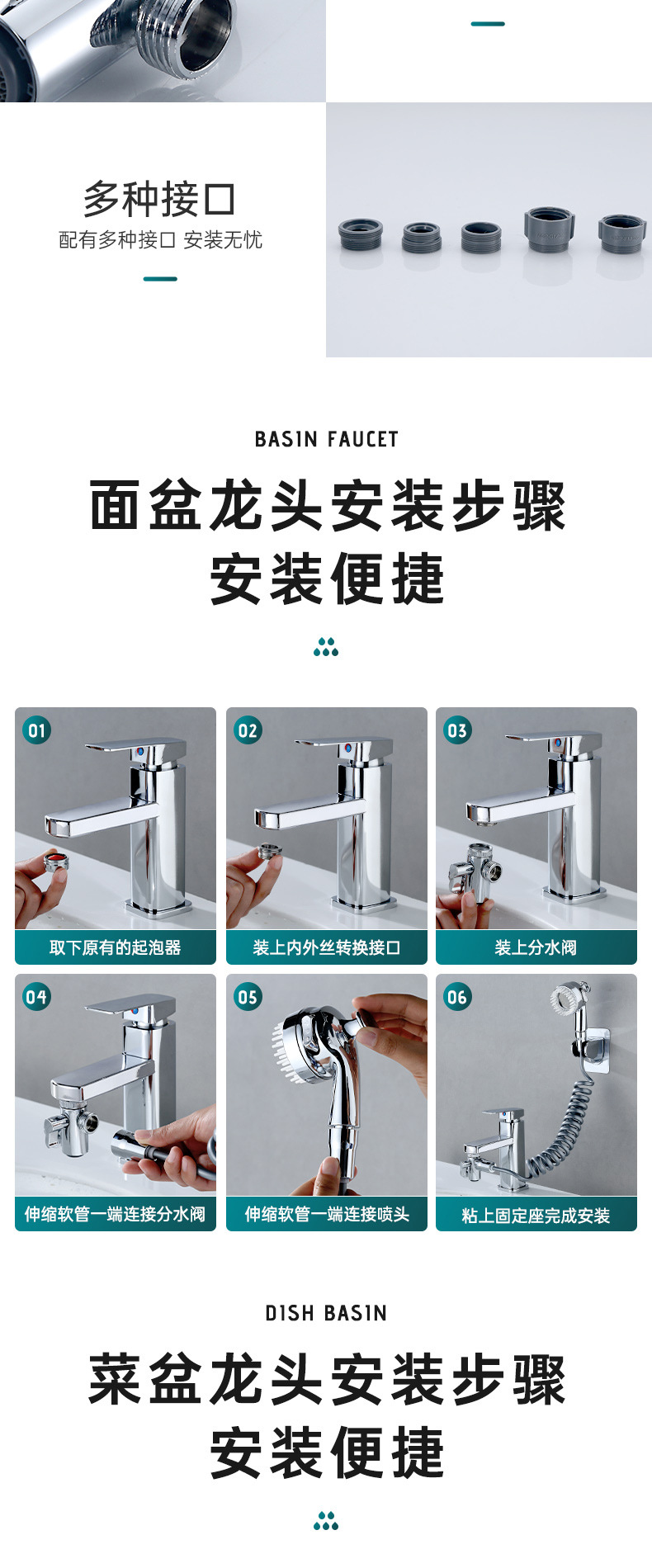 多种接口
配有多种接口 安装无忧

BASIN FAUCET
面盆龙头安装步骤
安装便捷

01
取下原有的起泡器

02
装上内外丝转换接口

03
装上分水阀

04
伸缩软管一端连接分水阀

05
伸缩软管一端连接喷头

06
粘上固定座完成安装

DISH BASIN
菜盆龙头安装步骤
安装便捷