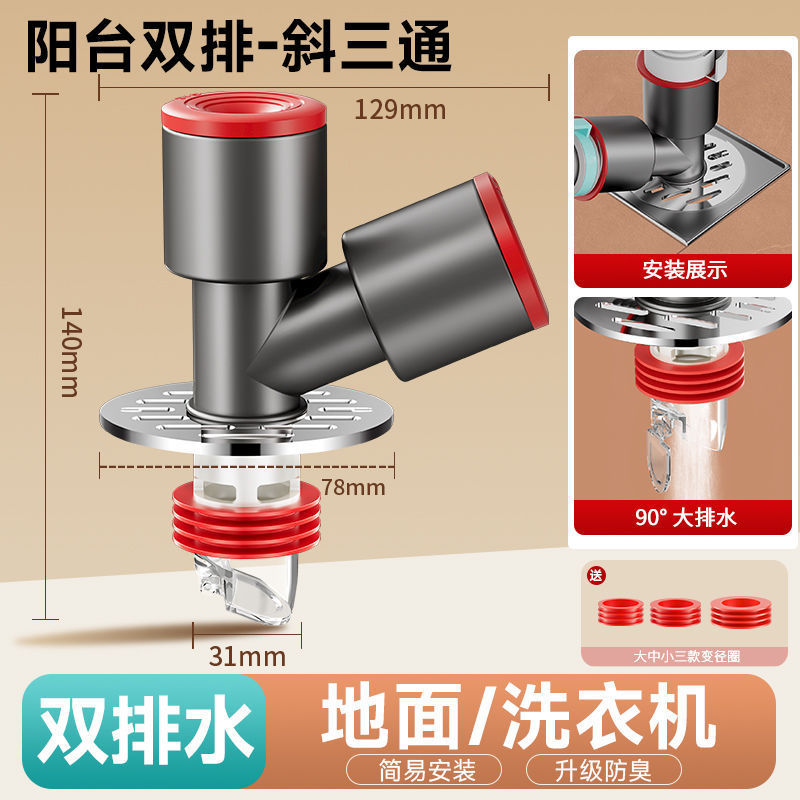 阳台双排-斜三通

129mm

140mm

78mm

31mm

安装展示

90° 大排水

送

大中小三款变径圈

双排水

地面/洗衣机

简易安装

升级防臭