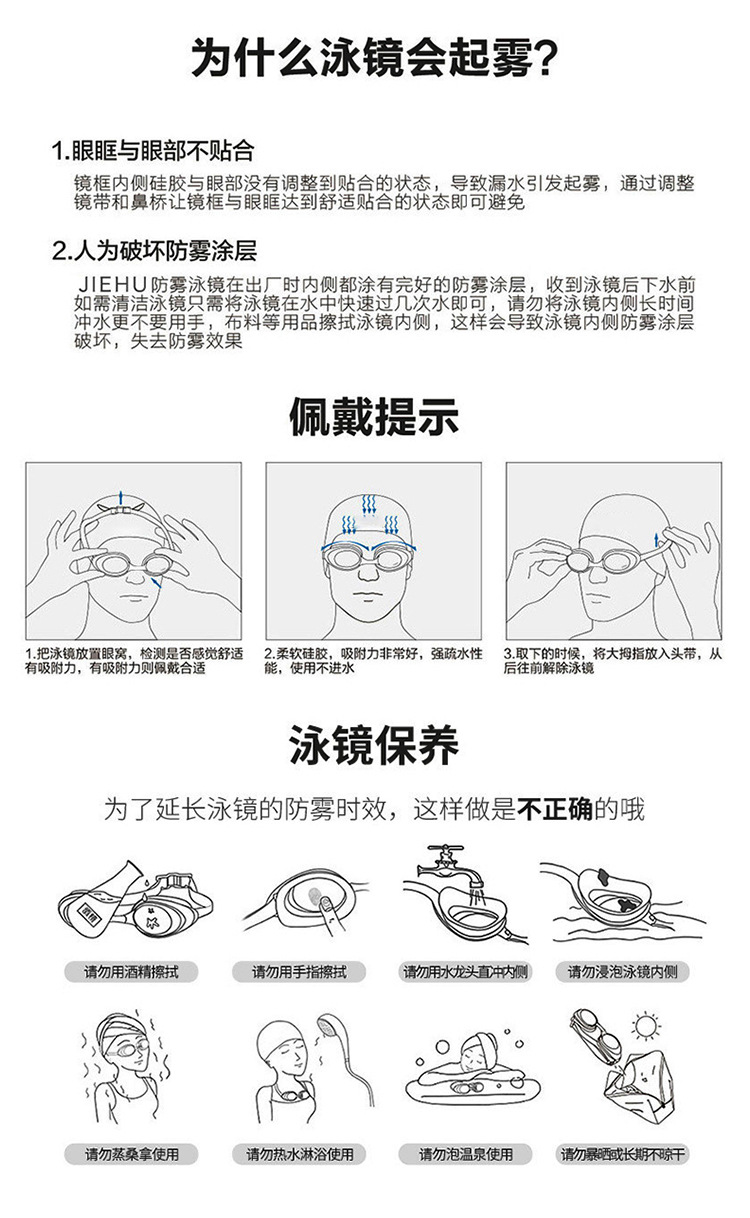 为什么泳镜会起雾？

1.眼眶与眼部不贴合

镜框内侧硅胶与眼部没有调整到贴合的状态，导致漏水引发起雾，通过调整镜带和鼻桥让镜框与眼眶达到舒适贴合的状态即可避免

2.人为破坏防雾涂层

JIEHU防雾泳镜在出厂时内侧都涂有完好的防雾涂层，收到泳镜后下水前如需清洁泳镜只需将泳镜在水中快速过几次水即可，请勿将泳镜内侧长时间冲水更不要用手，布料等用品擦拭泳镜内侧，这样会导致泳镜内侧防雾涂层破坏，失去防雾效果

佩戴提示

1.把泳镜放置眼窝，检测是否感觉舒适有吸附力，有吸附力则佩戴合适

2.柔软硅胶，吸附力非常好，强疏水性能，使用不进水

3.取下的时候，将大拇指放入头带，从后往前解除泳镜

泳镜保养

为了延长泳镜的防雾时效，这样做是不正确的哦

请勿用酒精擦拭

请勿用手指擦拭

请勿用水龙头直冲内侧

请勿浸泡泳镜内侧

请勿蒸桑拿使用

请勿热水淋浴使用

请勿泡温泉使用

请勿暴晒或长期不晾干