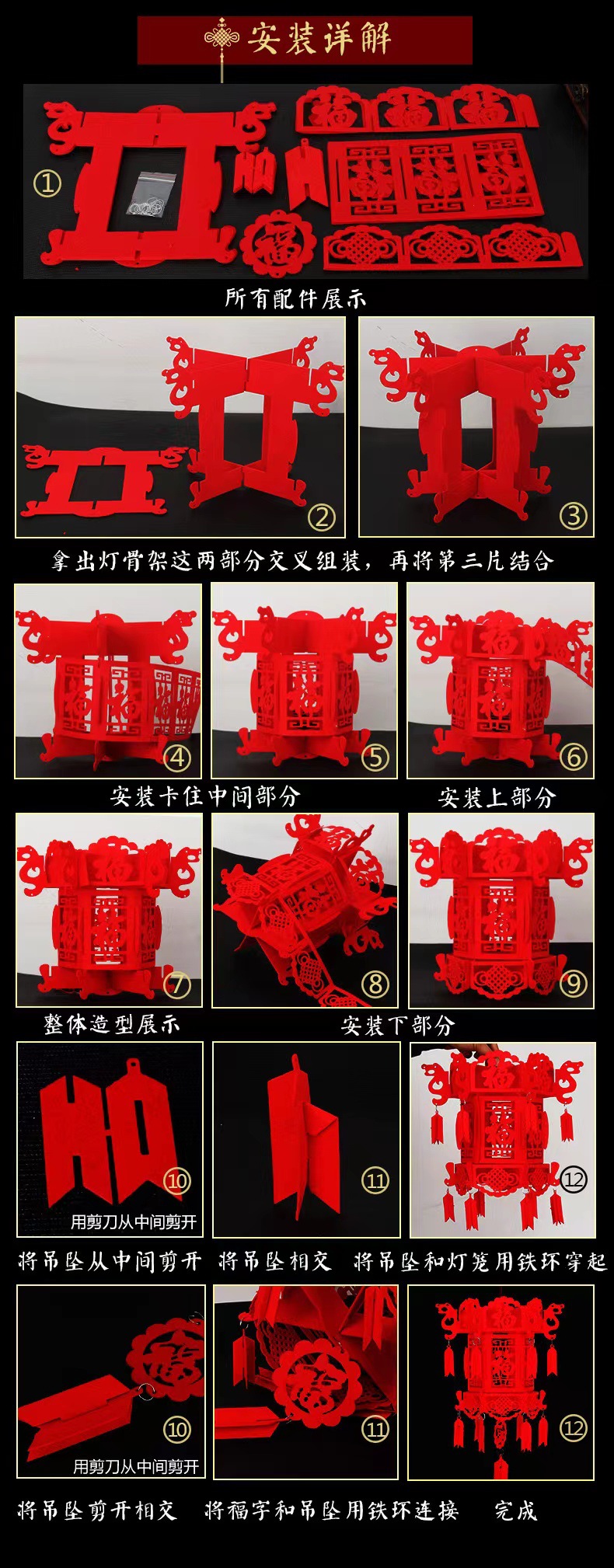 安装详解

①

所有配件展示

②

③

拿出灯骨架这两部分交叉组装，再将第三片结合

④

⑤

⑥

安装卡住中间部分

安装上部分

⑦

⑧

⑨

整体造型展示

安装下部分

⑩
用剪刀从中间剪开

⑪

⑫

将吊坠从中间剪开

将吊坠相交

将吊坠和灯笼用铁环穿起

⑩
用剪刀从中间剪开

⑪

⑫

将吊坠剪开相交

将福字和吊坠用铁环连接

完成