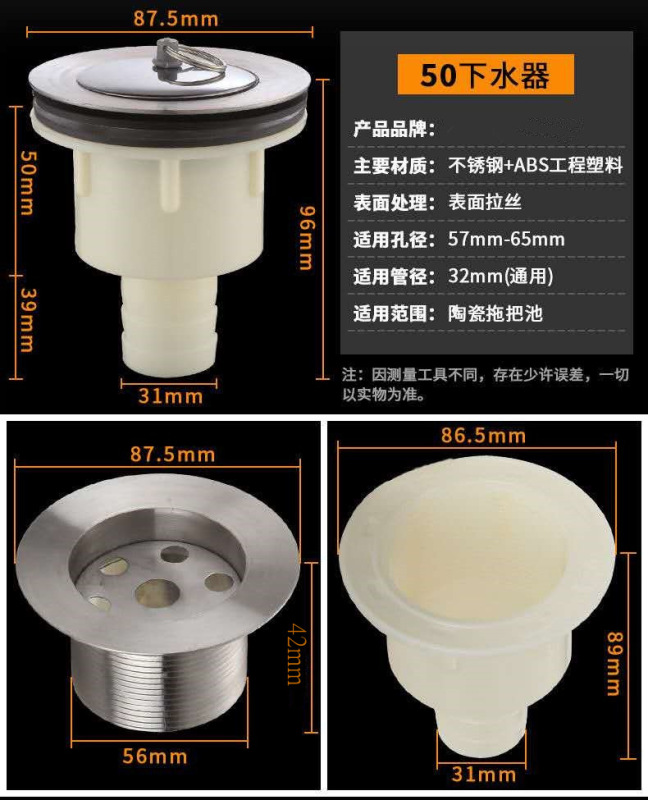 87.5mm

50mm

39mm

96mm

31mm

50下水器

产品品牌：

主要材质：不锈钢+ABS工程塑料

表面处理：表面拉丝

适用孔径：57mm-65mm

适用管径：32mm(通用)

适用范围：陶瓷拖把池

注：因测量工具不同，存在少许误差，一切以实物为准。

87.5mm

42mm

56mm

86.5mm

89mm

31mm