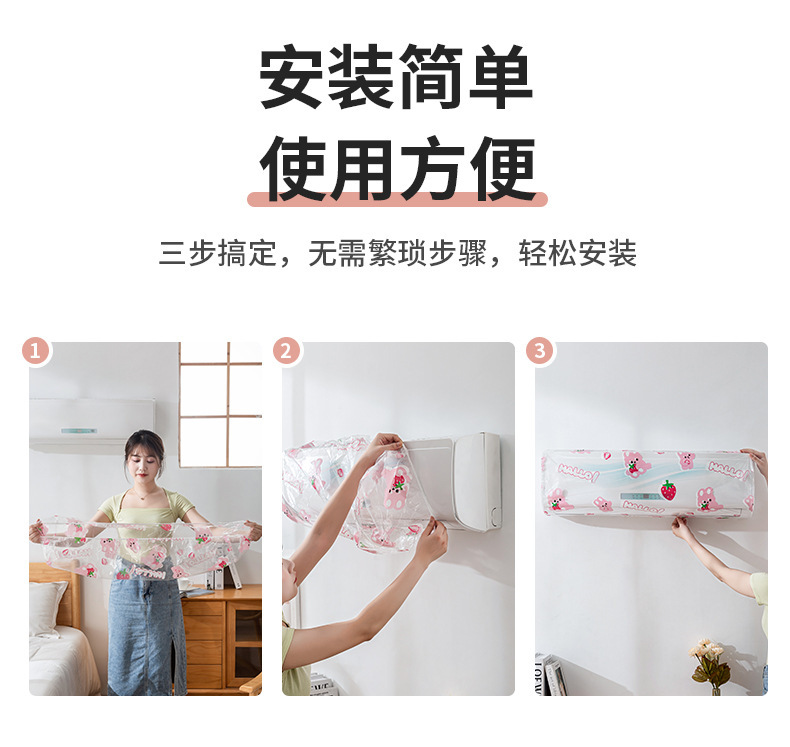 安装简单
使用方便

三步搞定，无需繁琐步骤，轻松安装

1

2

3

HALLO!

HALLO!

HALLO!