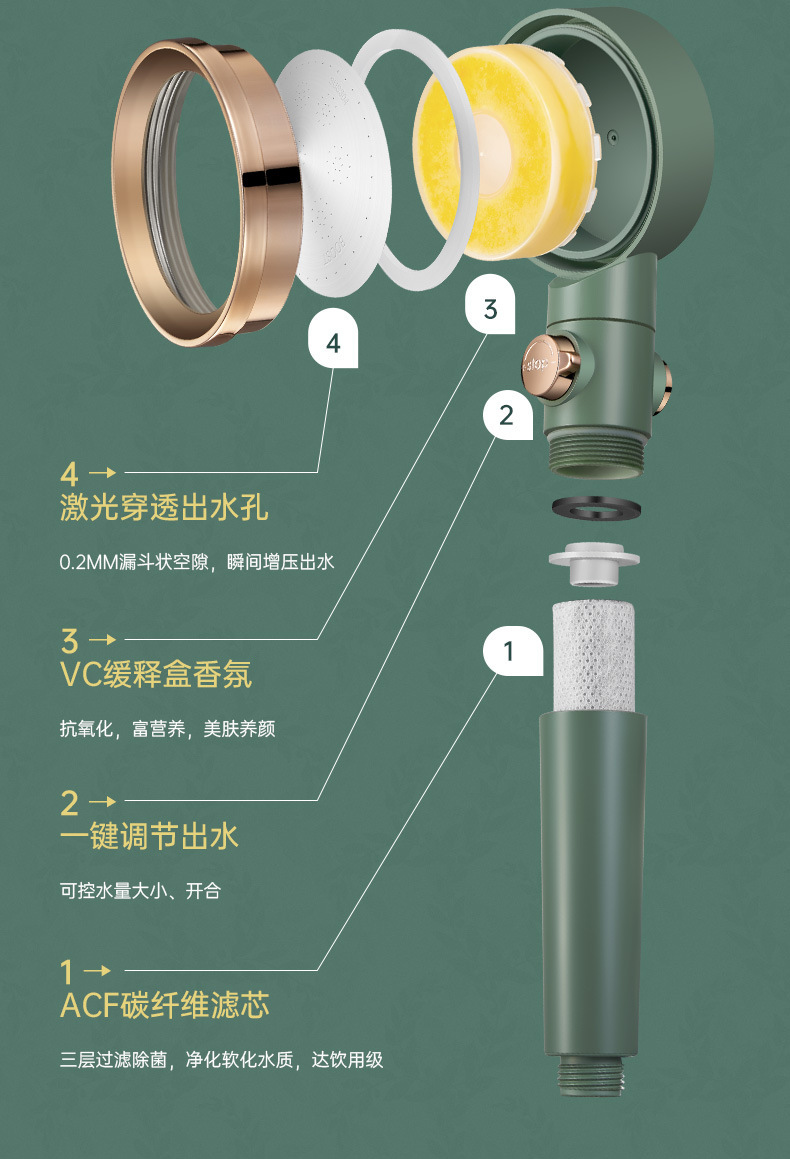 4

3

2

1

4 →
激光穿透出水孔

0.2MM漏斗状空隙，瞬间增压出水

3 →
VC缓释盒香氛

抗氧化，富营养，美肤养颜

2 →
一键调节出水

可控水量大小、开合

1 →
ACF碳纤维滤芯

三层过滤除菌，净化软化水质，达饮用级