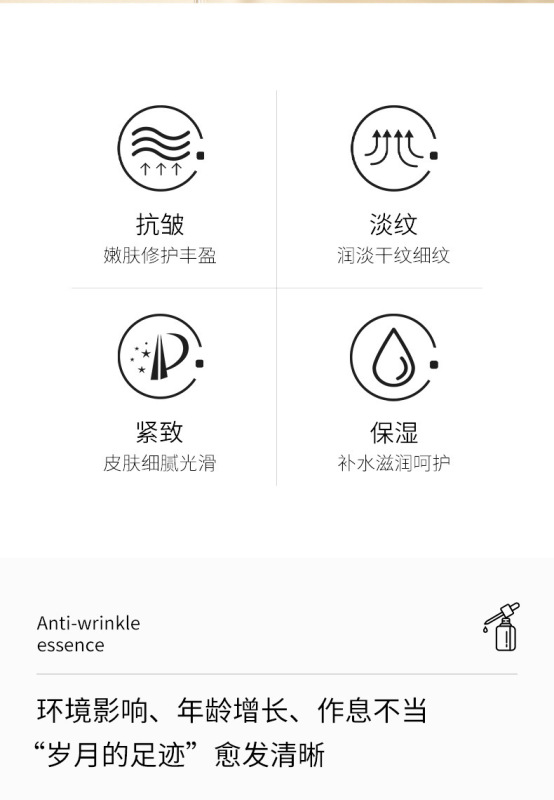 抗皱
嫩肤修护丰盈

淡纹
润淡干纹细纹

紧致
皮肤细腻光滑

保湿
补水滋润呵护

Anti-wrinkle
essence

环境影响、年龄增长、作息不当
“岁月的足迹”愈发清晰