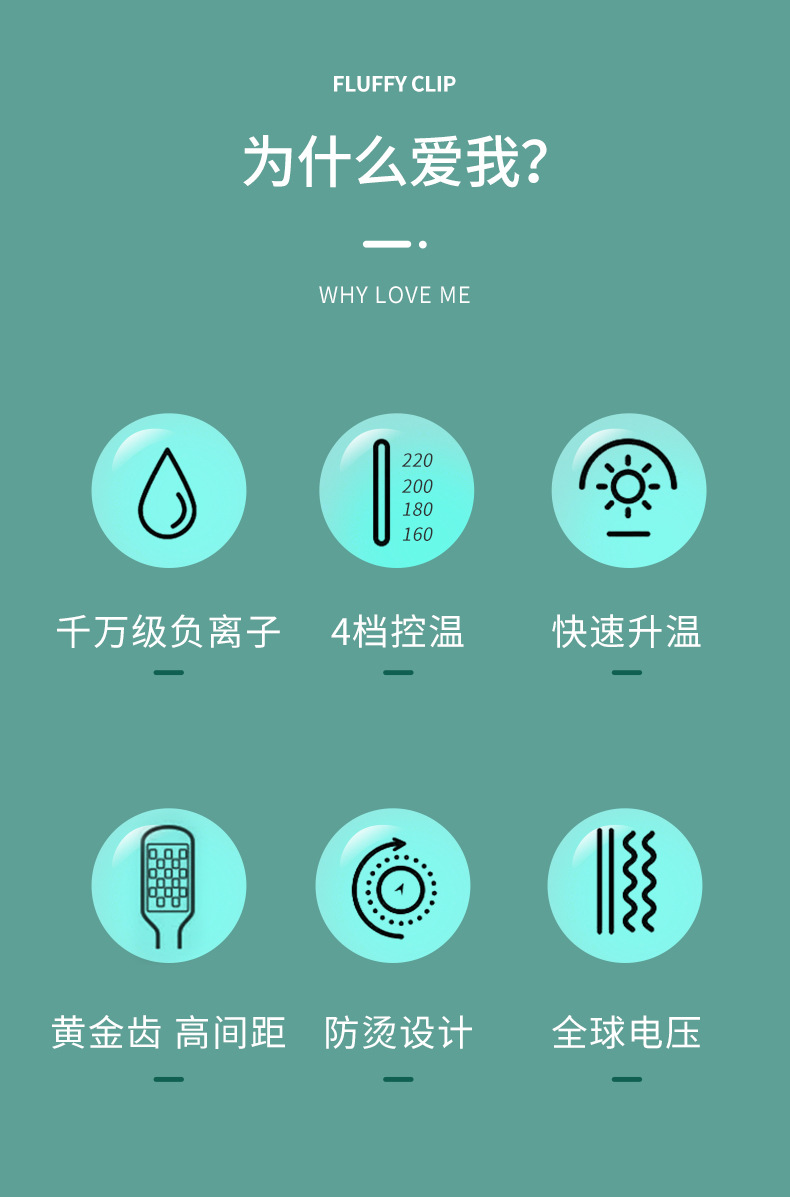 FLUFFY CLIP

为什么爱我?

WHY LOVE ME

千万级负离子

220
200
180
160

4档控温

快速升温

黄金齿 高间距

防烫设计

全球电压