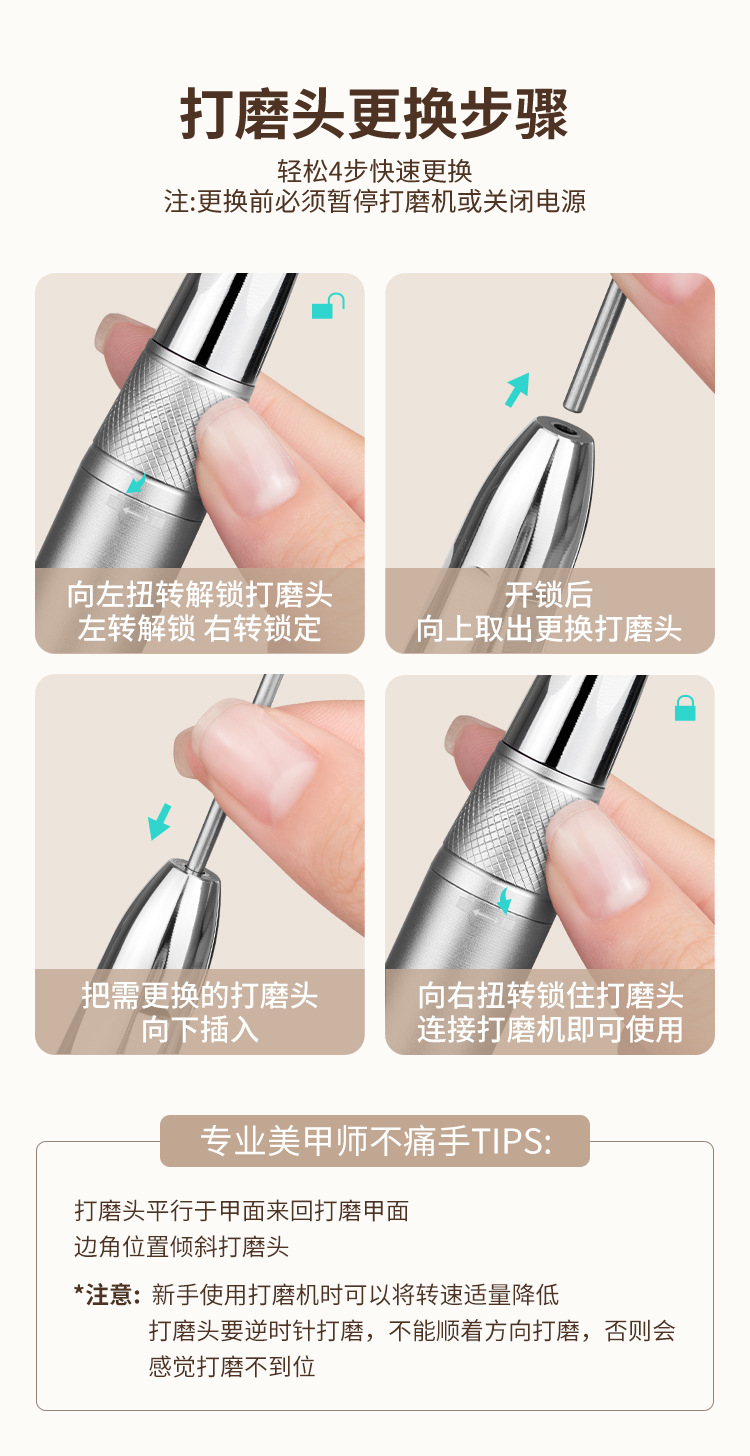 打磨头更换步骤

轻松4步快速更换
注:更换前必须暂停打磨机或关闭电源

向左扭转解锁打磨头
左转解锁 右转锁定

开锁后
向上取出更换打磨头

把需更换的打磨头
向下插入

向右扭转锁住打磨头
连接打磨机即可使用

专业美甲师不痛手TIPS:

打磨头平行于甲面来回打磨甲面
边角位置倾斜打磨头

*注意: 新手使用打磨机时可以将转速适量降低
打磨头要逆时针打磨，不能顺着方向打磨，否则会感觉打磨不到位