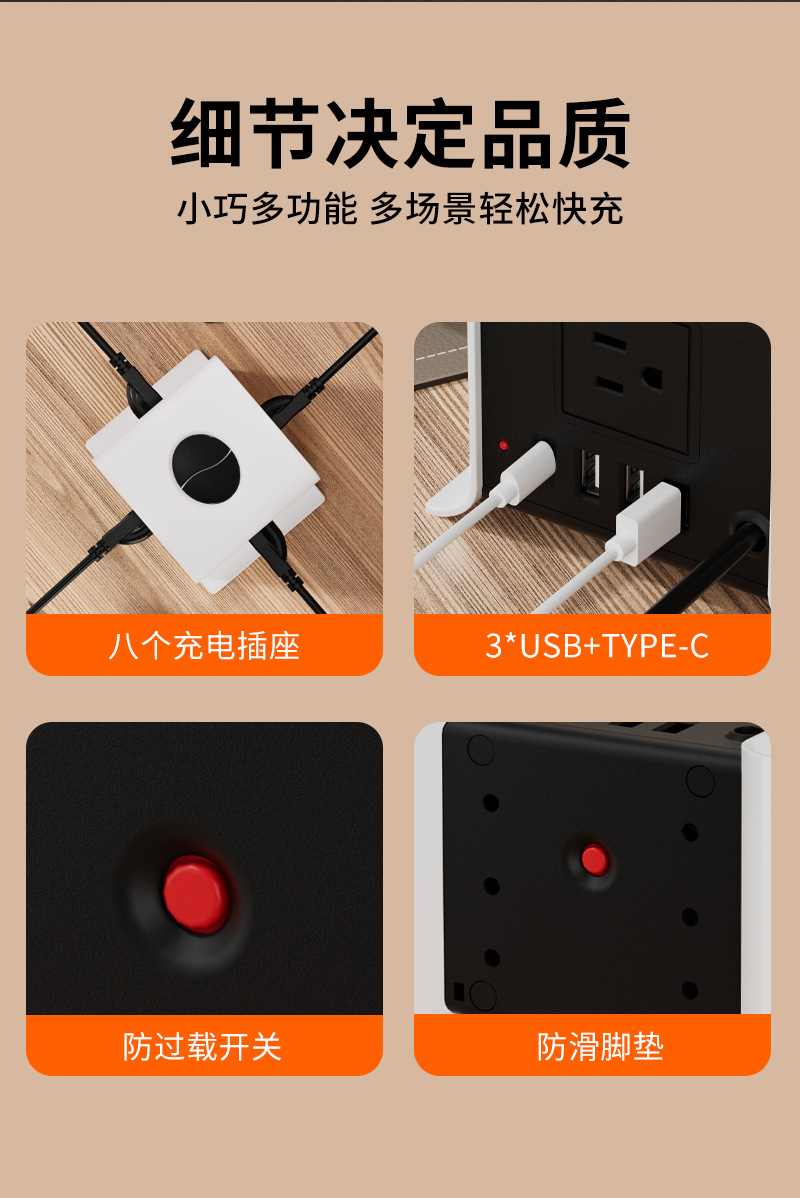 细节决定品质

小巧多功能 多场景轻松快充

八个充电插座

3*USB+TYPE-C

防过载开关

防滑脚垫