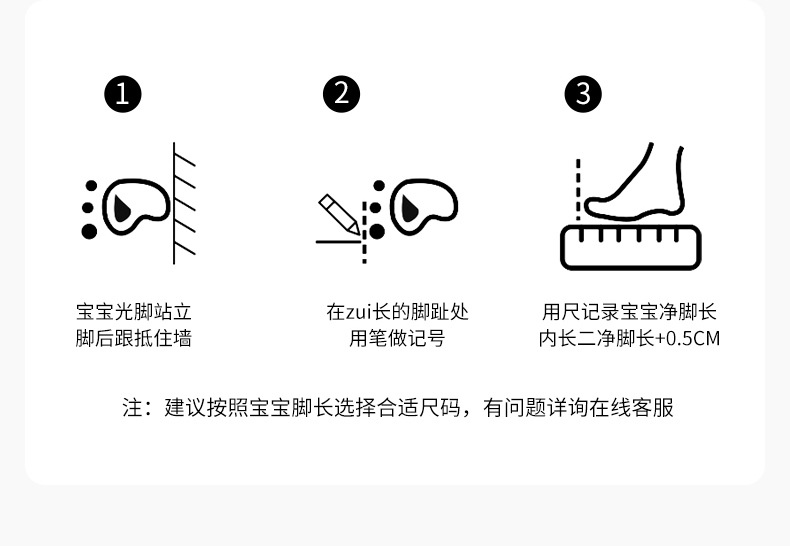 1

宝宝光脚站立
脚后跟抵住墙

2

在zui长的脚趾处
用笔做记号

3

用尺记录宝宝净脚长
内长二净脚长+0.5CM

注：建议按照宝宝脚长选择合适尺码，有问题详询在线客服